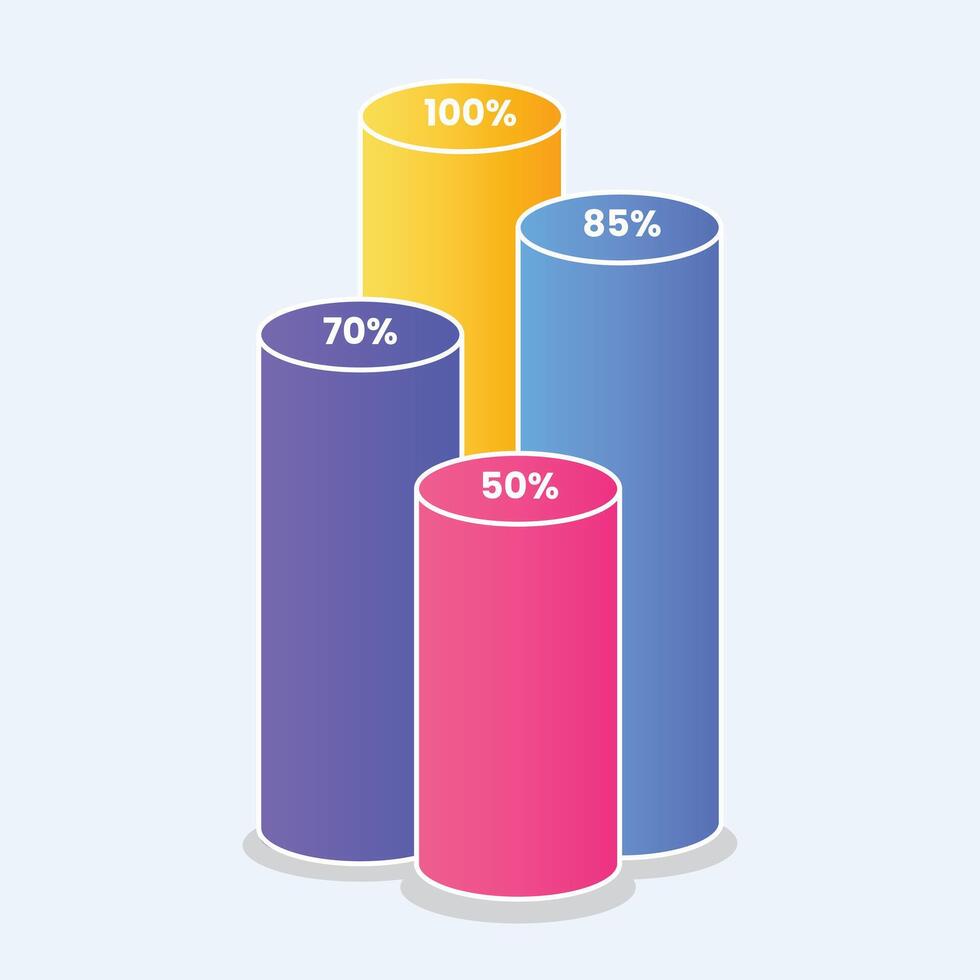 100%

85%

70%

50%