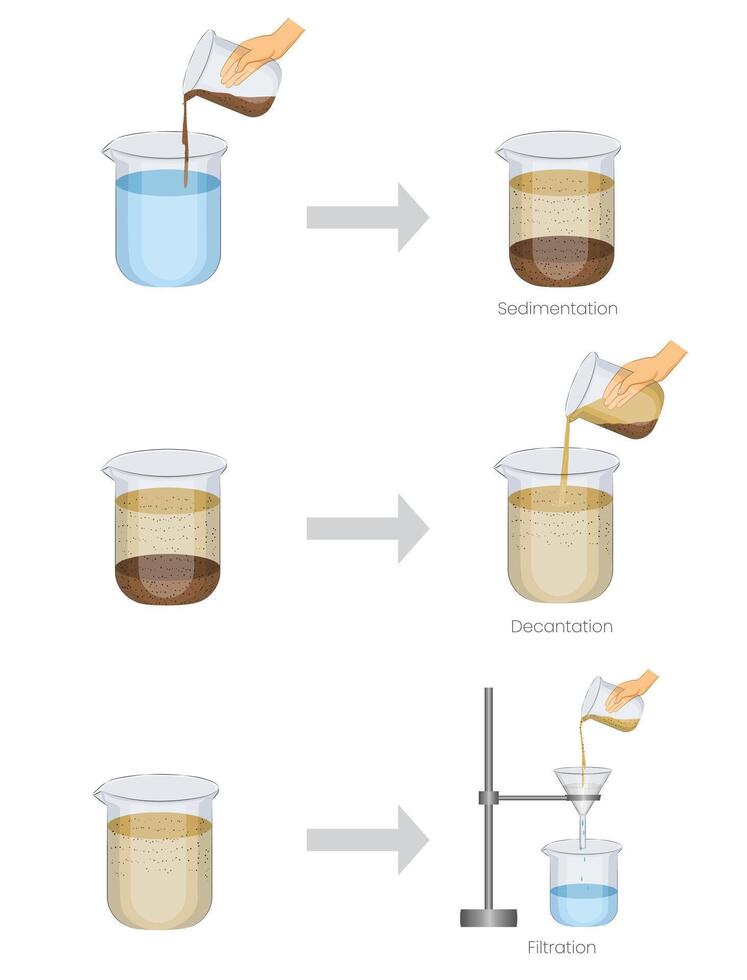 Sedimentation

Decantation

Filtration