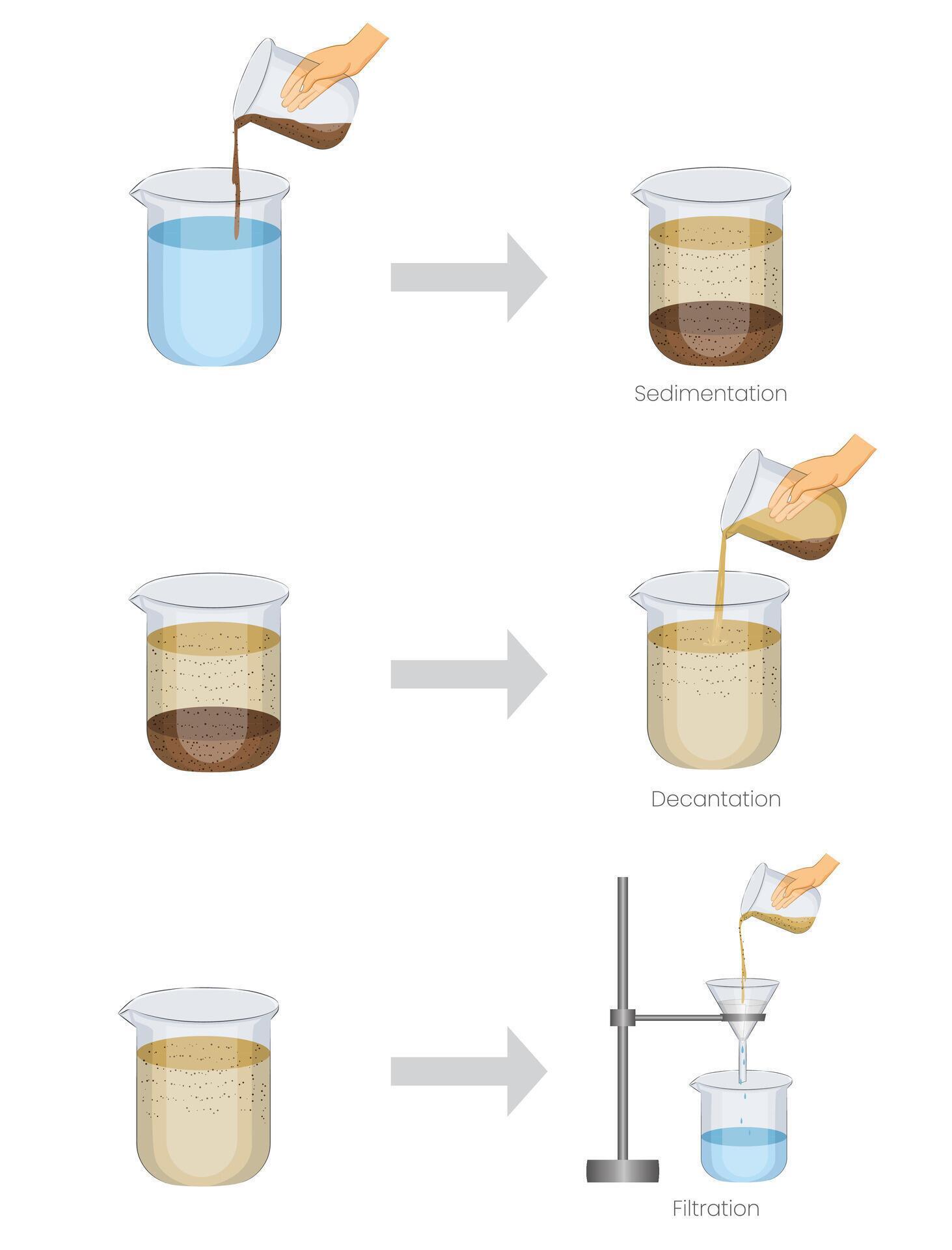 Sedimentation

Decantation

Filtration