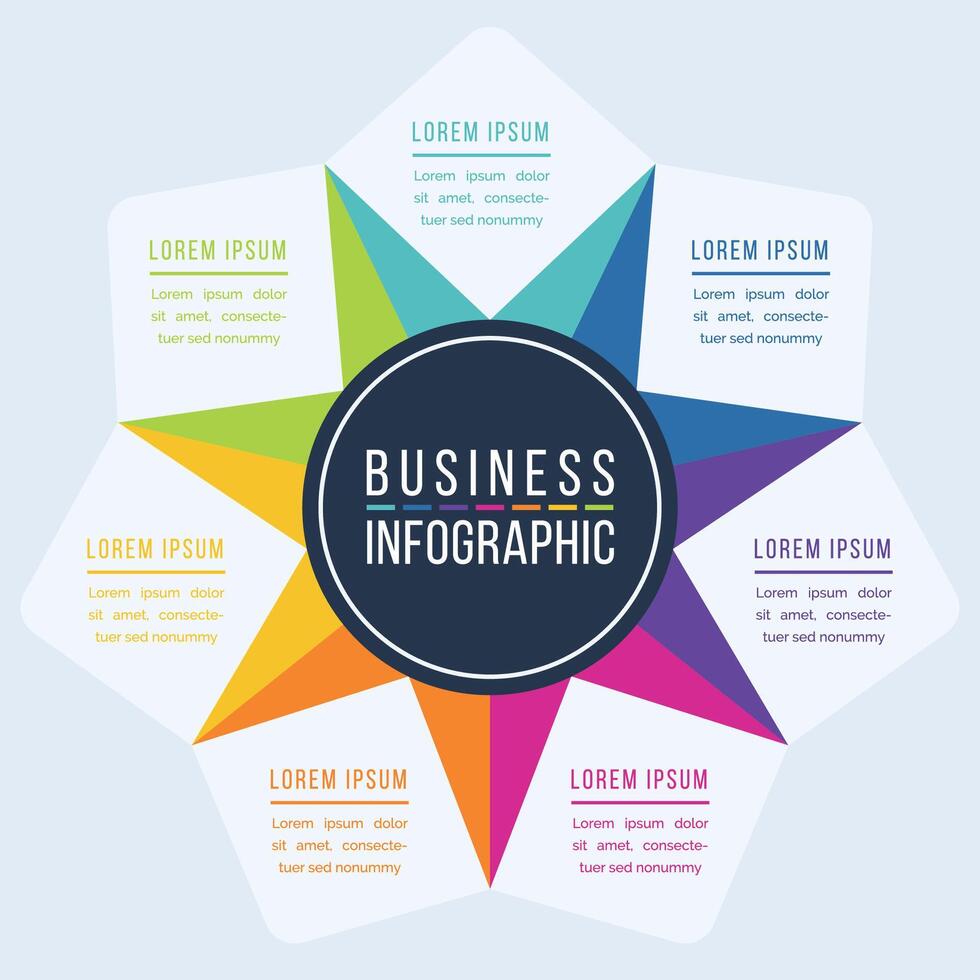 LOREM IPSUM

Lorem ipsum dolor sit amet, consectetuer sed nonummy

LOREM IPSUM

Lorem ipsum dolor sit amet, consectetuer sed nonummy

LOREM IPSUM

Lorem ipsum dolor sit amet, consectetuer sed nonummy

BUSINESS INFOGRAPHIC

LOREM IPSUM

Lorem ipsum dolor sit amet, consectetuer sed nonummy

LOREM IPSUM

Lorem ipsum dolor sit amet, consectetuer sed nonummy

LOREM IPSUM

Lorem ipsum dolor sit amet, consectetuer sed nonummy

LOREM IPSUM

Lorem ipsum dolor sit amet, consectetuer sed nonummy