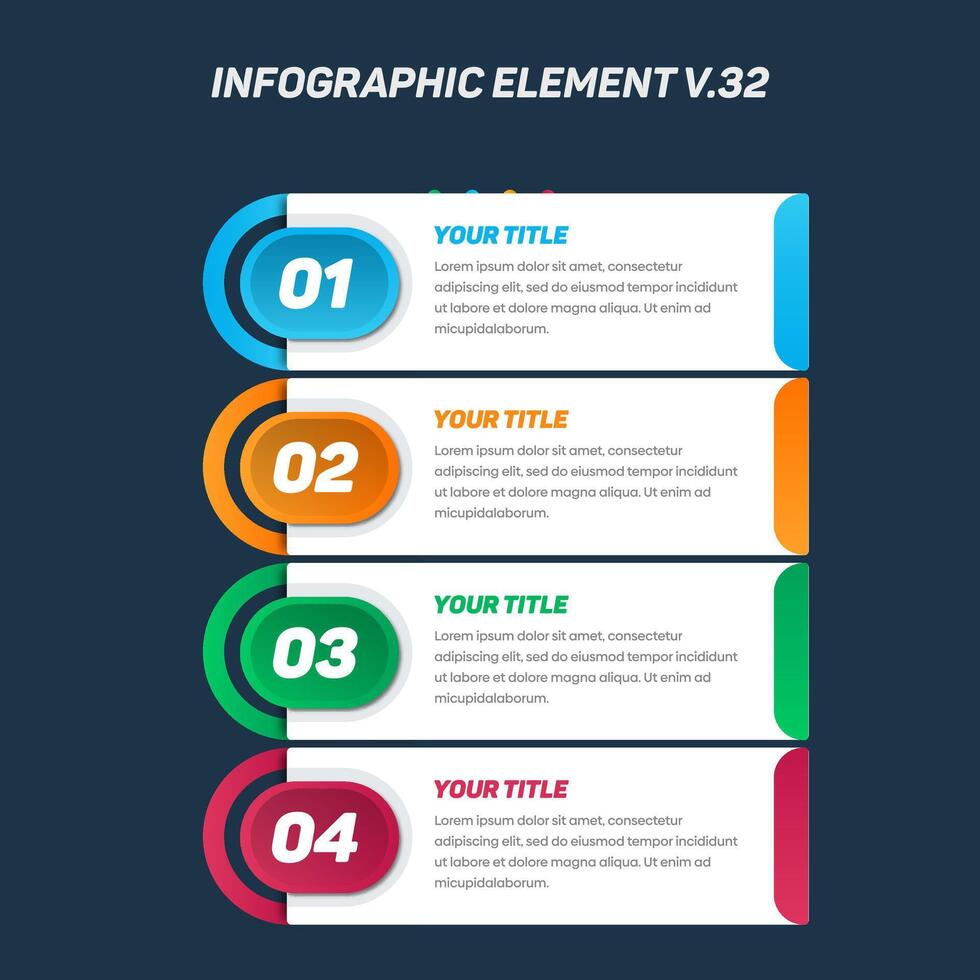 INFOGRAPHIC ELEMENT V.32

01

YOUR TITLE

Lorem ipsum dolor sit amet, consectetur adipiscing elit, sed do eiusmod tempor incididunt ut labore et dolore magna aliqua. Ut enim ad micupidalaborum.

02

YOUR TITLE

Lorem ipsum dolor sit amet, consectetur adipiscing elit, sed do eiusmod tempor incididunt ut labore et dolore magna aliqua. Ut enim ad micupidalaborum.

03

YOUR TITLE

Lorem ipsum dolor sit amet, consectetur adipiscing elit, sed do eiusmod tempor incididunt ut labore et dolore magna aliqua. Ut enim ad micupidalaborum.

04

YOUR TITLE

Lorem ipsum dolor sit amet, consectetur adipiscing elit, sed do eiusmod tempor incididunt ut labore et dolore magna aliqua. Ut enim ad micupidalaborum.