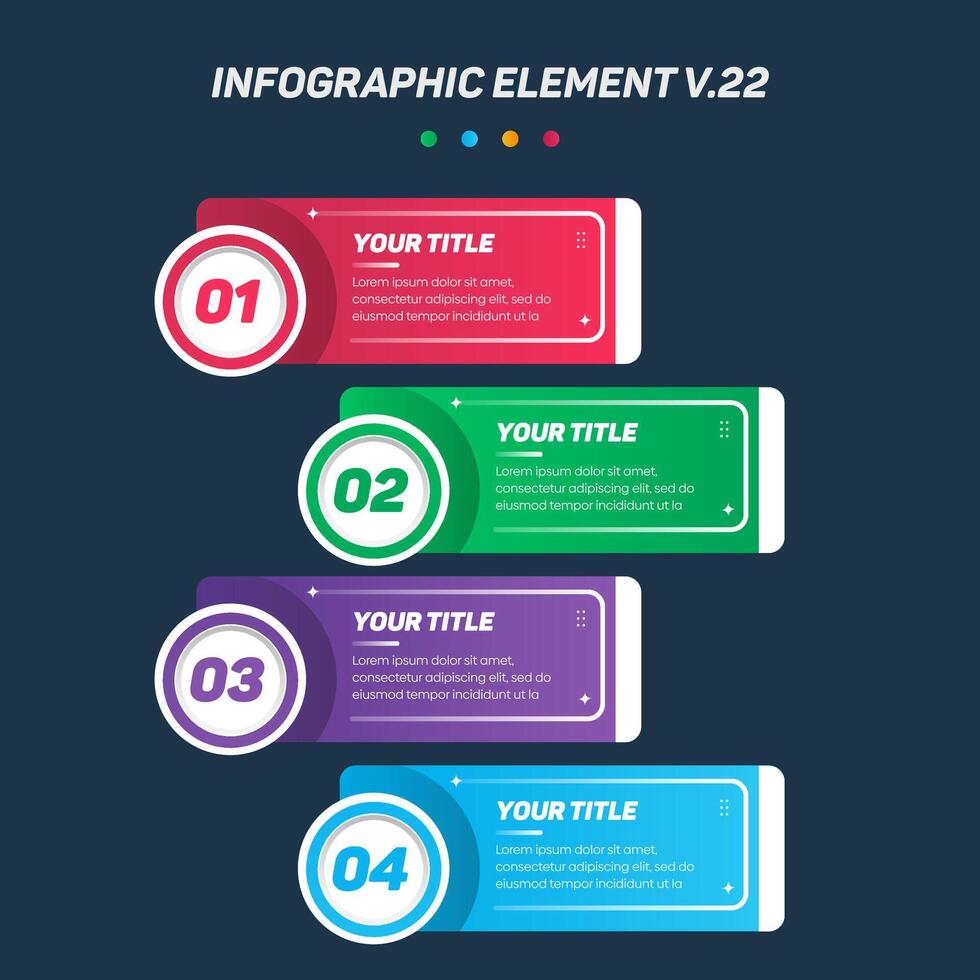 INFOGRAPHIC ELEMENT V.22

01
YOUR TITLE
Lorem ipsum dolor sit amet, consectetur adipiscing elit, sed do eiusmod tempor incididunt ut la

02
YOUR TITLE
Lorem ipsum dolor sit amet, consectetur adipiscing elit, sed do eiusmod tempor incididunt ut la

03
YOUR TITLE
Lorem ipsum dolor sit amet, consectetur adipiscing elit, sed do eiusmod tempor incididunt ut la

04
YOUR TITLE
Lorem ipsum dolor sit amet, consectetur adipiscing elit, sed do eiusmod tempor incididunt ut la