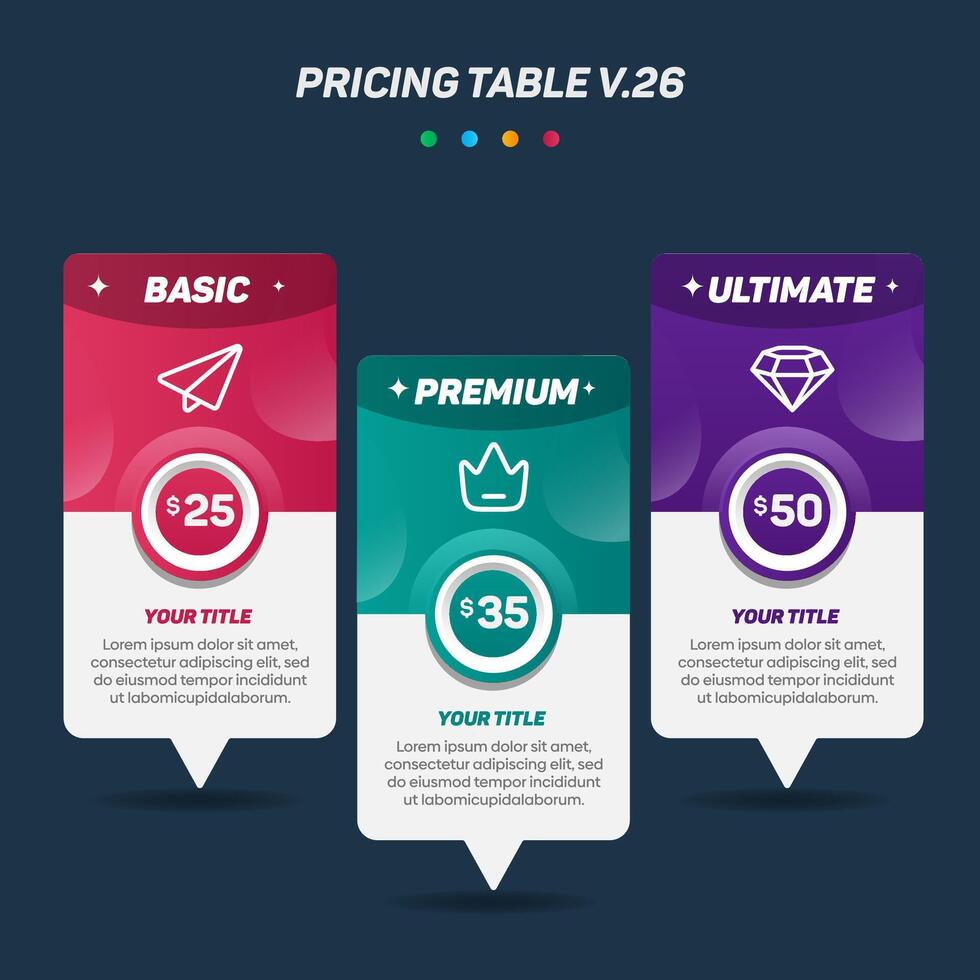 PRICING TABLE V.26

BASIC

$25

YOUR TITLE

Lorem ipsum dolor sit amet, consectetur adipiscing elit, sed do eiusmod tempor incididunt ut labomicupidalaborum.

PREMIUM

$35

YOUR TITLE

Lorem ipsum dolor sit amet, consectetur adipiscing elit, sed do eiusmod tempor incididunt ut labomicupidalaborum.

ULTIMATE

$50

YOUR TITLE

Lorem ipsum dolor sit amet, consectetur adipiscing elit, sed do eiusmod tempor incididunt ut labomicupidalaborum.