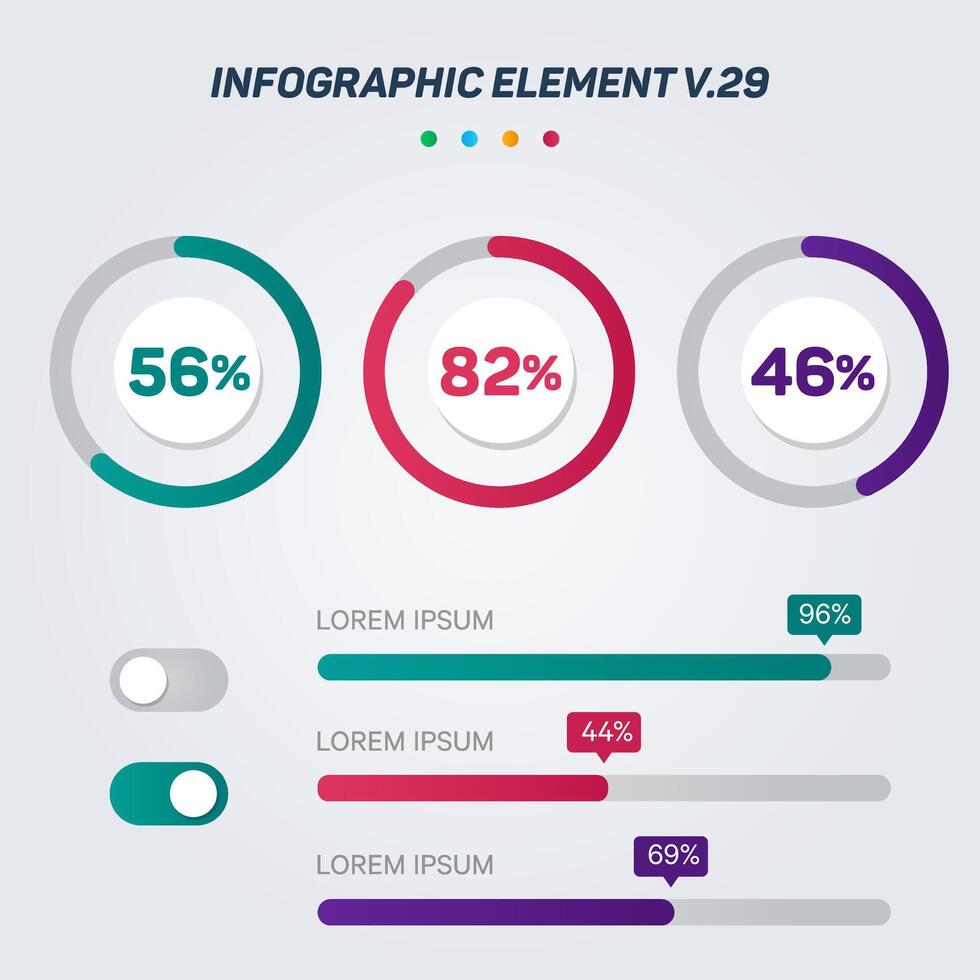 INFOGRAPHIC ELEMENT V.29

56%

82%

46%

LOREM IPSUM
96%

LOREM IPSUM
44%

LOREM IPSUM
69%