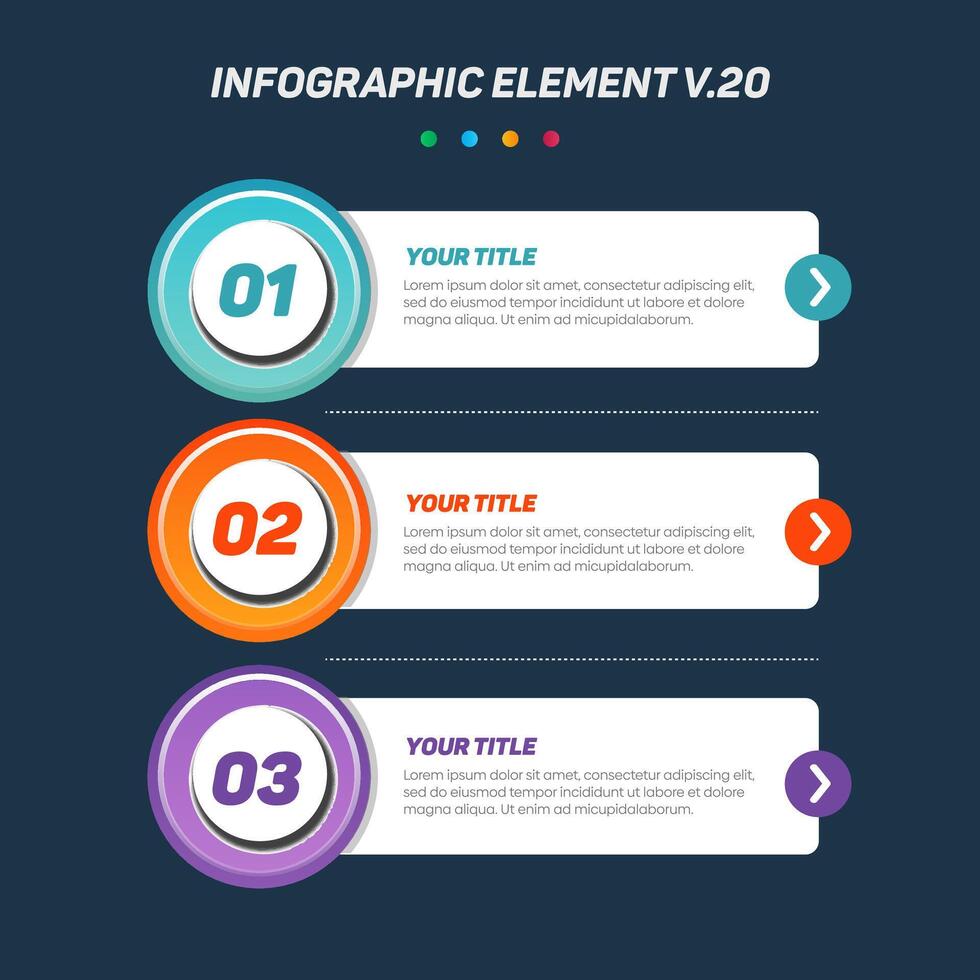 INFOGRAPHIC ELEMENT V.20

01

YOUR TITLE

Lorem ipsum dolor sit amet, consectetur adipiscing elit, sed do eiusmod tempor incididunt ut labore et dolore magna aliqua. Ut enim ad micupidalaborum.

02

YOUR TITLE

Lorem ipsum dolor sit amet, consectetur adipiscing elit, sed do eiusmod tempor incididunt ut labore et dolore magna aliqua. Ut enim ad micupidalaborum.

03

YOUR TITLE

Lorem ipsum dolor sit amet, consectetur adipiscing elit, sed do eiusmod tempor incididunt ut labore et dolore magna aliqua. Ut enim ad micupidalaborum.