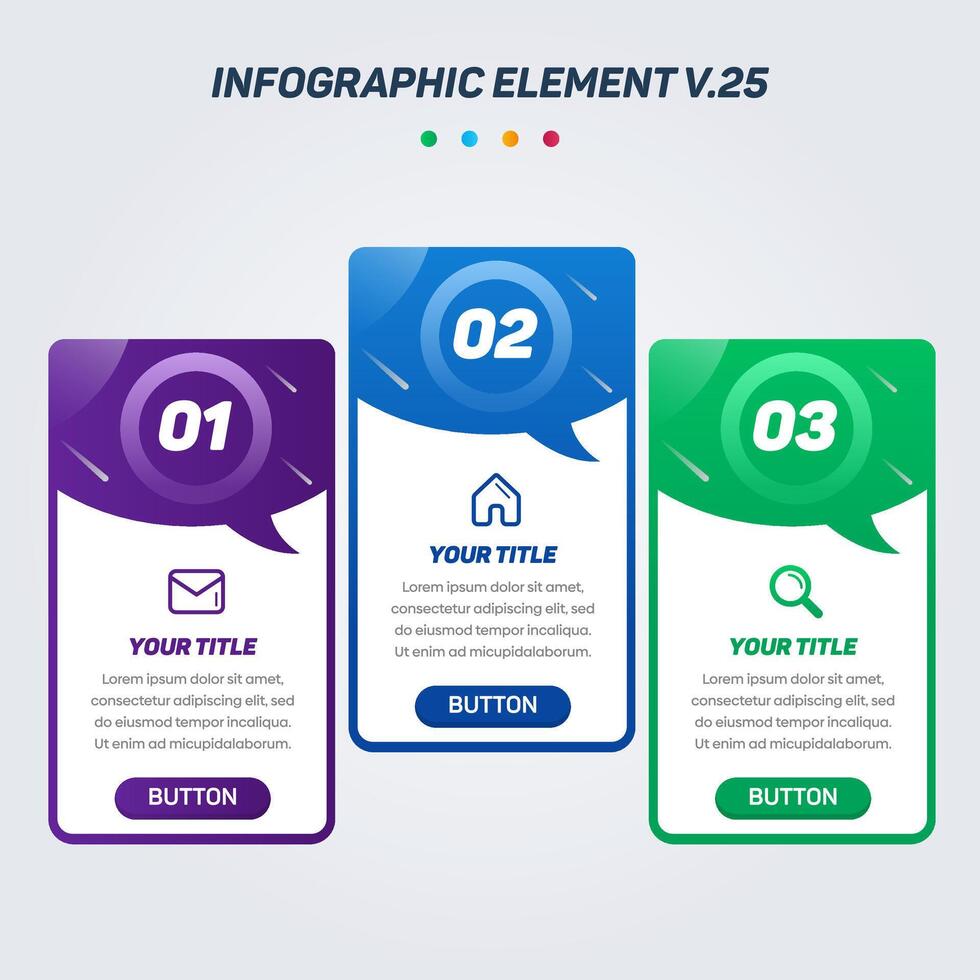 INFOGRAPHIC ELEMENT V.25

01

YOUR TITLE

Lorem ipsum dolor sit amet, consectetur adipiscing elit, sed do eiusmod tempor incaliqua. Ut enim ad micupidalaborum.

BUTTON

02

YOUR TITLE

Lorem ipsum dolor sit amet, consectetur adipiscing elit, sed do eiusmod tempor incaliqua. Ut enim ad micupidalaborum.

BUTTON

03

YOUR TITLE

Lorem ipsum dolor sit amet, consectetur adipiscing elit, sed do eiusmod tempor incaliqua. Ut enim ad micupidalaborum.

BUTTON