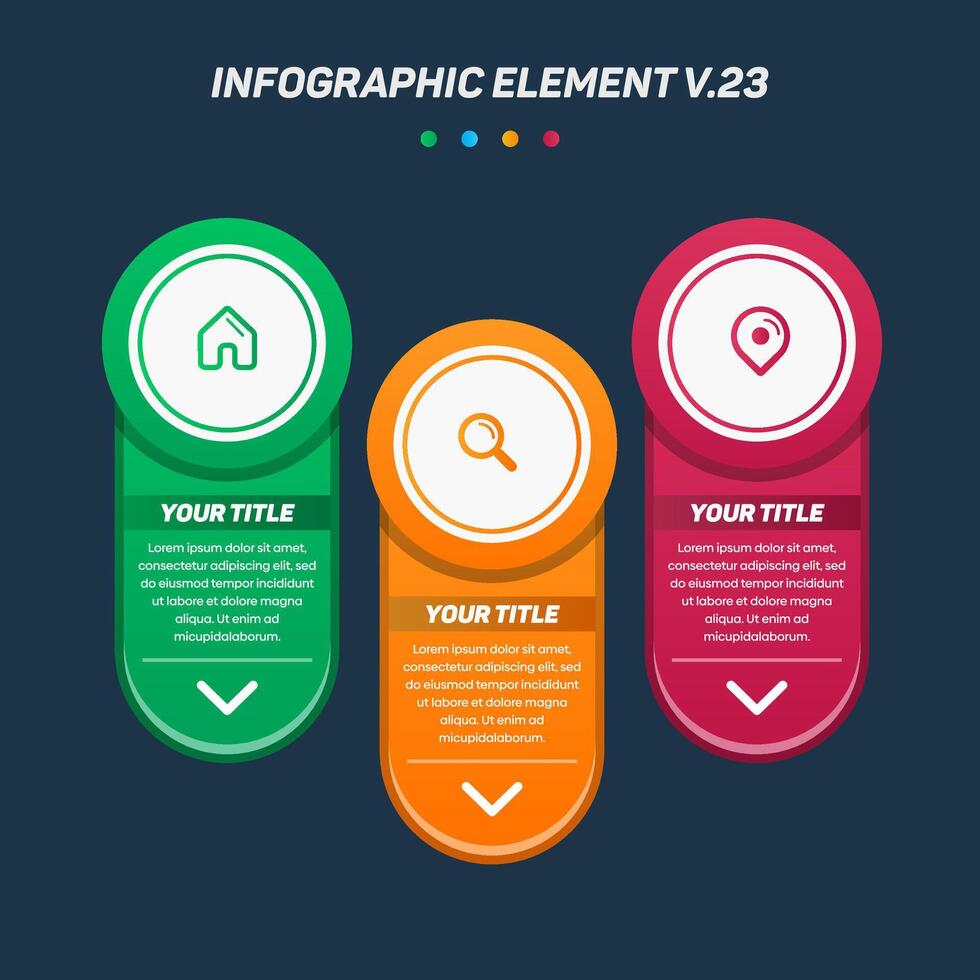 INFOGRAPHIC ELEMENT V.23

YOUR TITLE

Lorem ipsum dolor sit amet, consectetur adipiscing elit, sed do eiusmod tempor incididunt ut labore et dolore magna aliqua. Ut enim ad micupidalaborum.

YOUR TITLE

Lorem ipsum dolor sit amet, consectetur adipiscing elit, sed do eiusmod tempor incididunt ut labore et dolore magna aliqua. Ut enim ad micupidalaborum.

YOUR TITLE

Lorem ipsum dolor sit amet, consectetur adipiscing elit, sed do eiusmod tempor incididunt ut labore et dolore magna aliqua. Ut enim ad micupidalaborum.