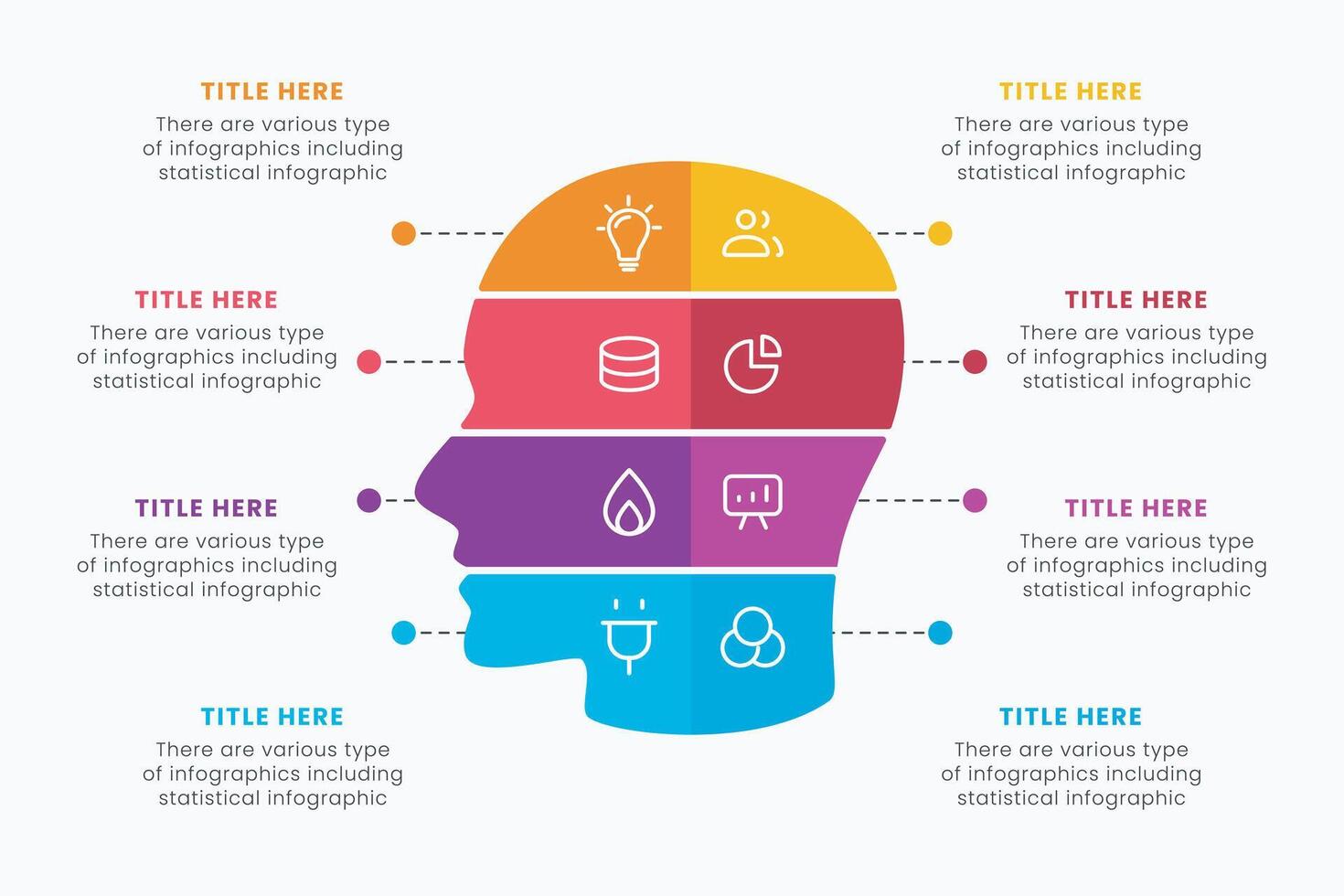 TITLE HERE
There are various type of infographics including statistical infographic

TITLE HERE
There are various type of infographics including statistical infographic

TITLE HERE
There are various type of infographics including statistical infographic

TITLE HERE
There are various type of infographics including statistical infographic

TITLE HERE
There are various type of infographics including statistical infographic

TITLE HERE
There are various type of infographics including statistical infographic

TITLE HERE
There are various type of infographics including statistical infographic

TITLE HERE
There are various type of infographics including statistical infographic