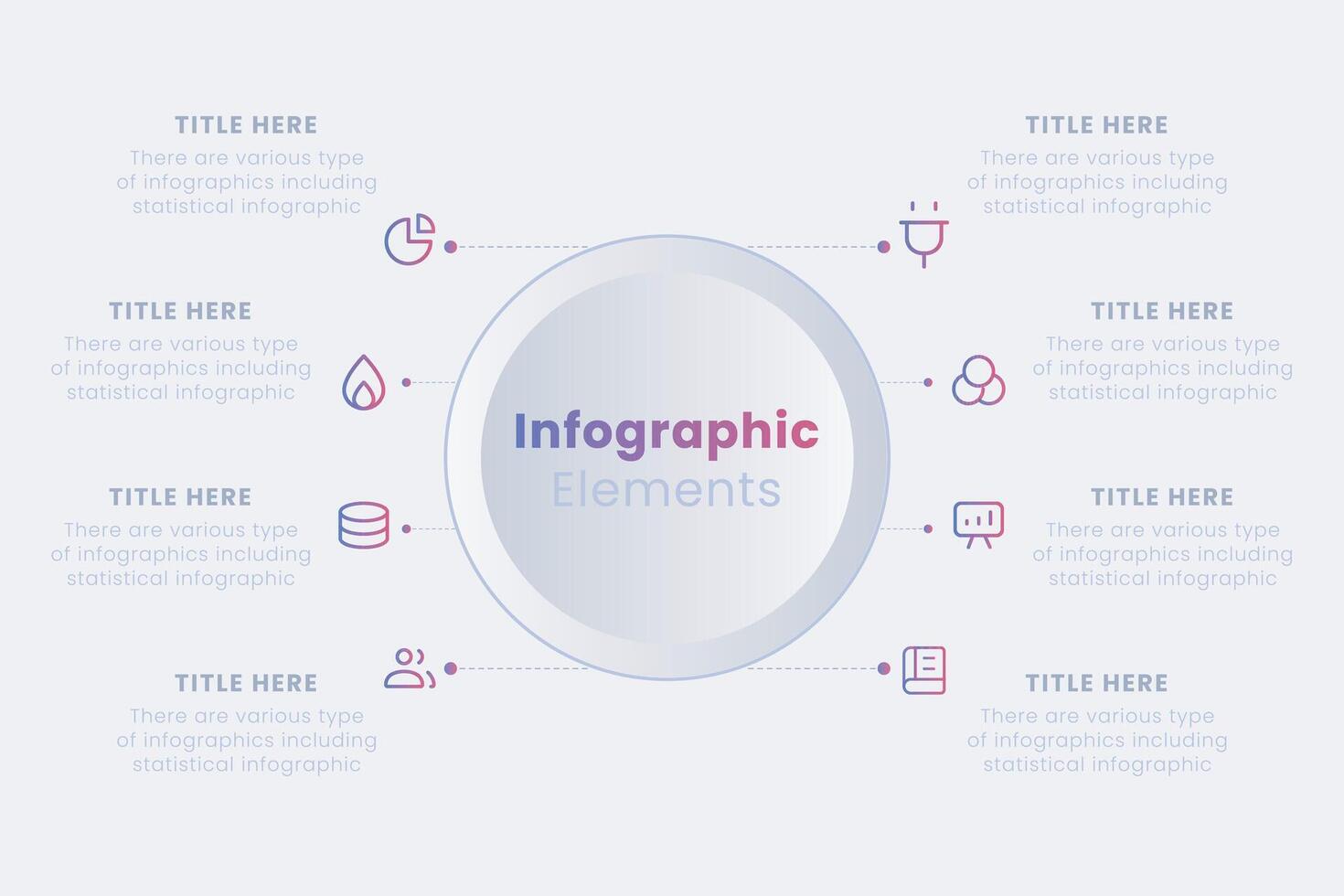 TITLE HERE
There are various type of infographics including statistical infographic

TITLE HERE
There are various type of infographics including statistical infographic

TITLE HERE
There are various type of infographics including statistical infographic

TITLE HERE
There are various type of infographics including statistical infographic

Infographic
Elements

TITLE HERE
There are various type of infographics including statistical infographic

TITLE HERE
There are various type of infographics including statistical infographic

TITLE HERE
There are various type of infographics including statistical infographic

TITLE HERE
There are various type of infographics including statistical infographic