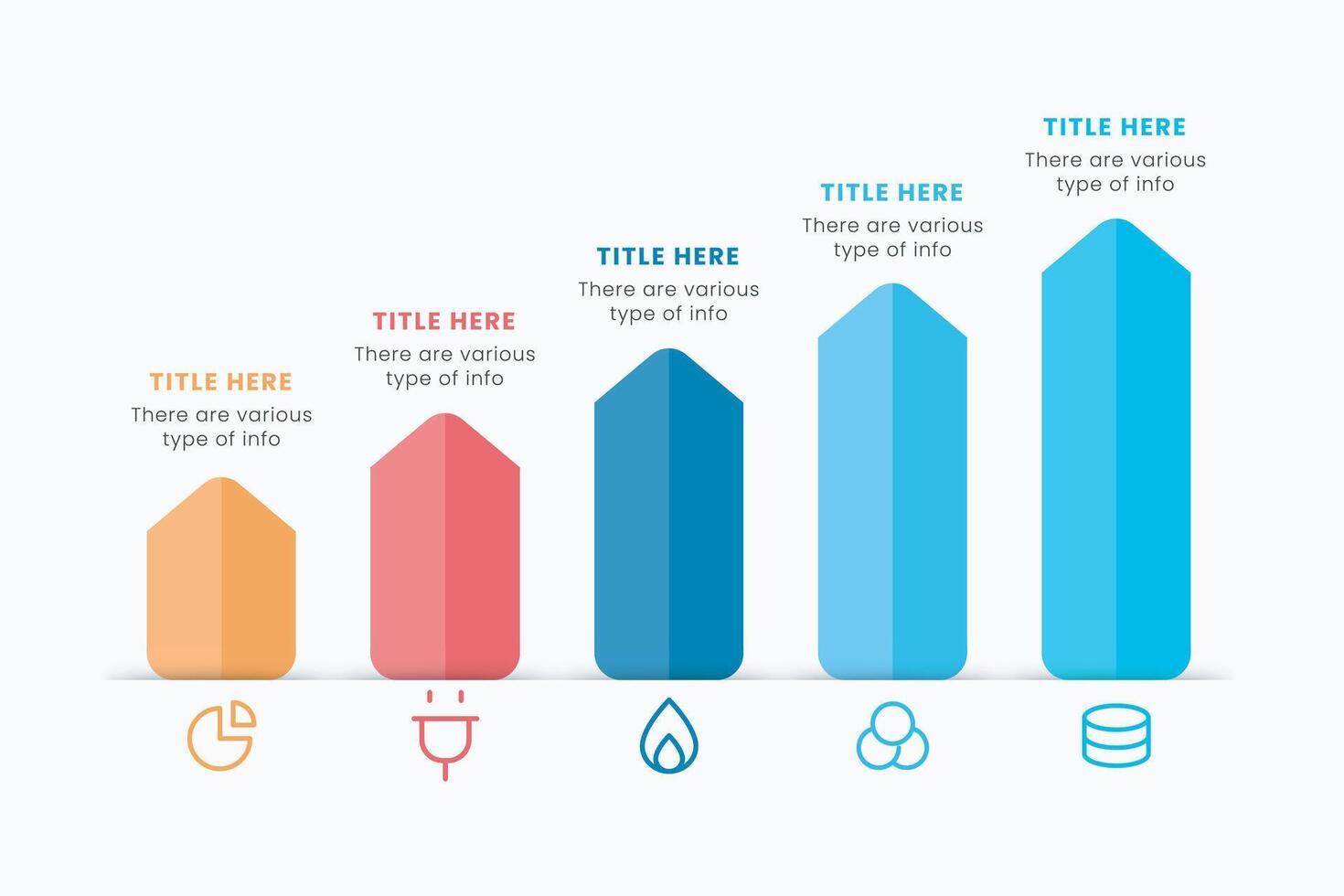 TITLE HERE
There are various type of info

TITLE HERE
There are various type of info

TITLE HERE
There are various type of info

TITLE HERE
There are various type of info

TITLE HERE
There are various type of info