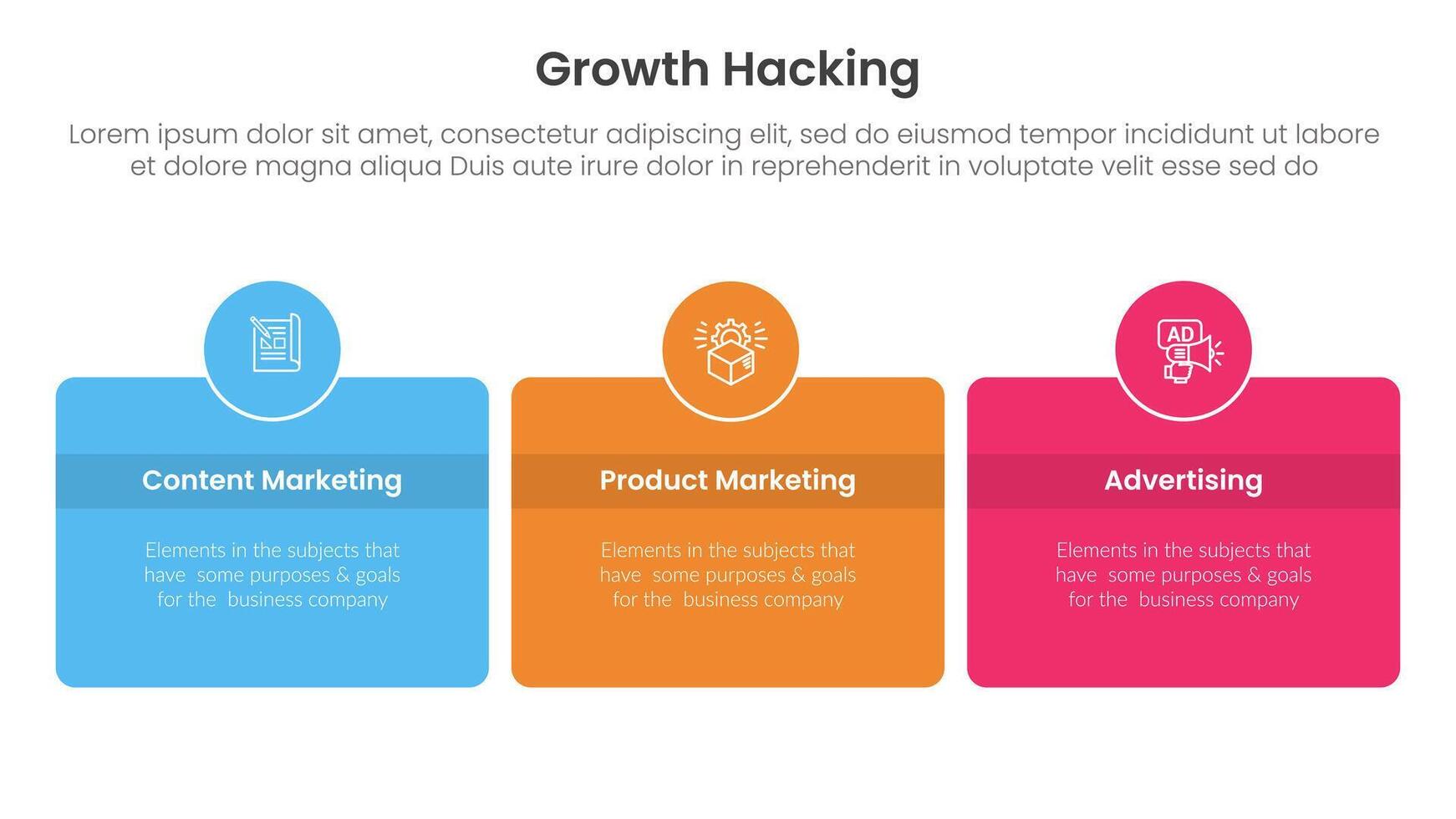 Growth Hacking

Lorem ipsum dolor sit amet, consectetur adipiscing elit, sed do eiusmod tempor incididunt ut labore et dolore magna aliqua Duis aute irure dolor in reprehenderit in voluptate velit esse sed do

Content Marketing

Elements in the subjects that have some purposes & goals for the business company

Product Marketing

Elements in the subjects that have some purposes & goals for the business company

AD

Advertising

Elements in the subjects that have some purposes & goals for the business company