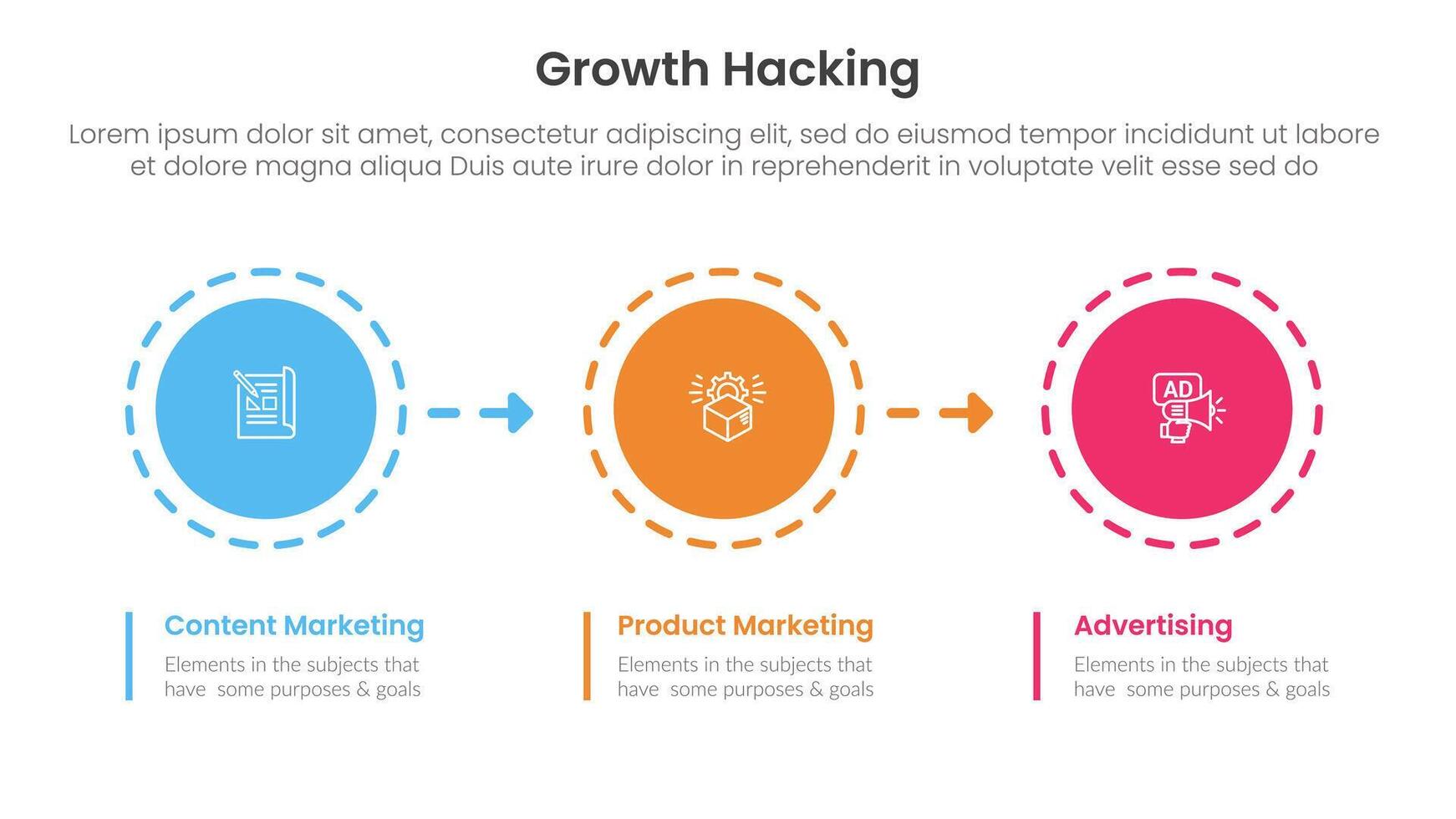 Growth Hacking

Lorem ipsum dolor sit amet, consectetur adipiscing elit, sed do eiusmod tempor incididunt ut labore et dolore magna aliqua Duis aute irure dolor in reprehenderit in voluptate velit esse sed do

AD

Content Marketing

Elements in the subjects that have some purposes & goals

Product Marketing

Elements in the subjects that have some purposes & goals

Advertising

Elements in the subjects that have some purposes & goals