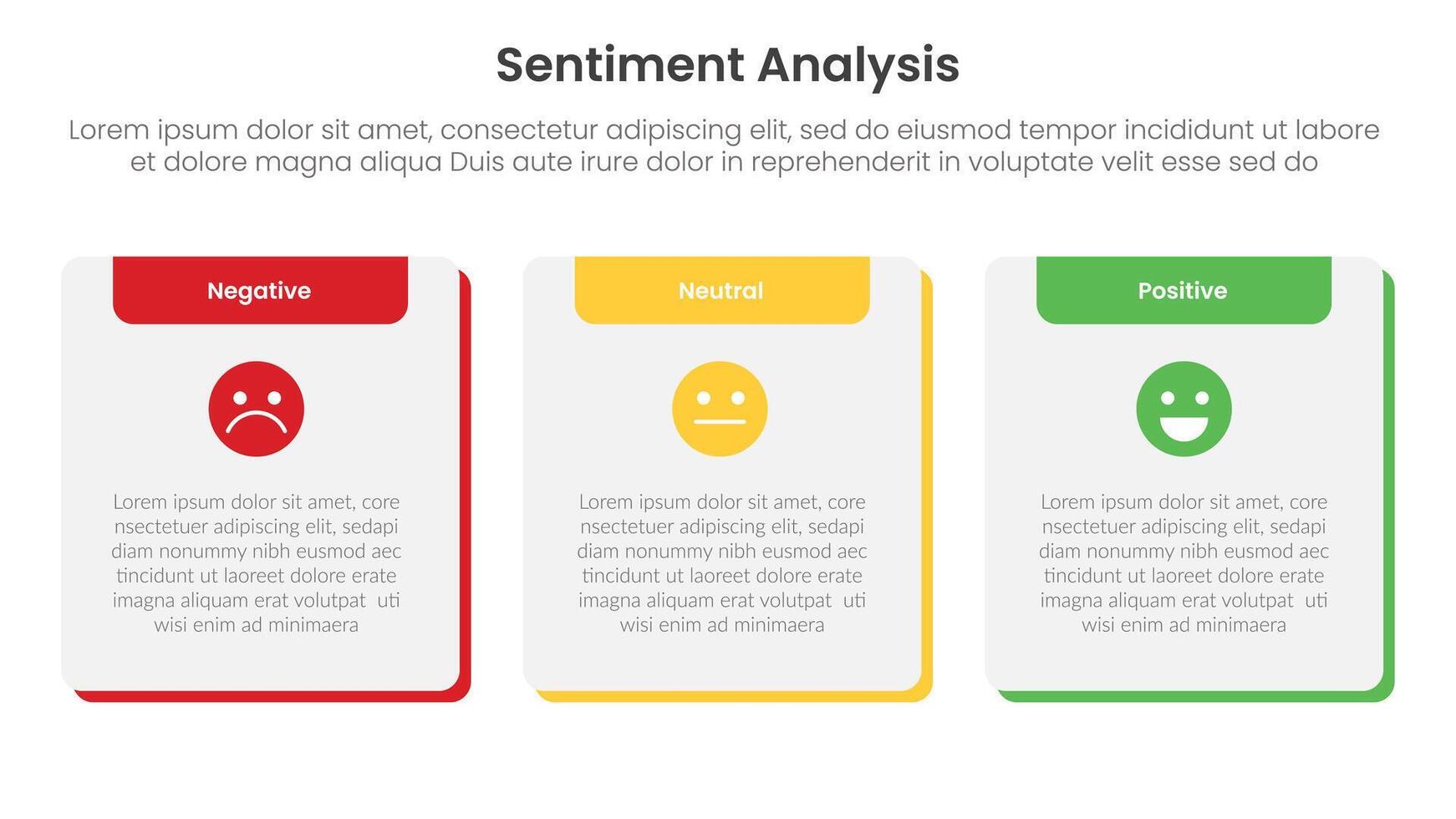 Sentiment Analysis

Lorem ipsum dolor sit amet, consectetur adipiscing elit, sed do eiusmod tempor incididunt ut labore et dolore magna aliqua Duis aute irure dolor in reprehenderit in voluptate velit esse sed do

Negative

Lorem ipsum dolor sit amet, core nsectetuer adipiscing elit, sedapi diam nonummy nibh eusmod aec tincidunt ut laoreet dolore erate imagna aliquam erat volutpat uti wisi enim ad minimaera

Neutral

Lorem ipsum dolor sit amet, core nsectetuer adipiscing elit, sedapi diam nonummy nibh eusmod aec tincidunt ut laoreet dolore erate imagna aliquam erat volutpat uti wisi enim ad minimaera

Positive

Lorem ipsum dolor sit amet, core nsectetuer adipiscing elit, sedapi diam nonummy nibh eusmod aec tincidunt ut laoreet dolore erate imagna aliquam erat volutpat uti wisi enim ad minimaera