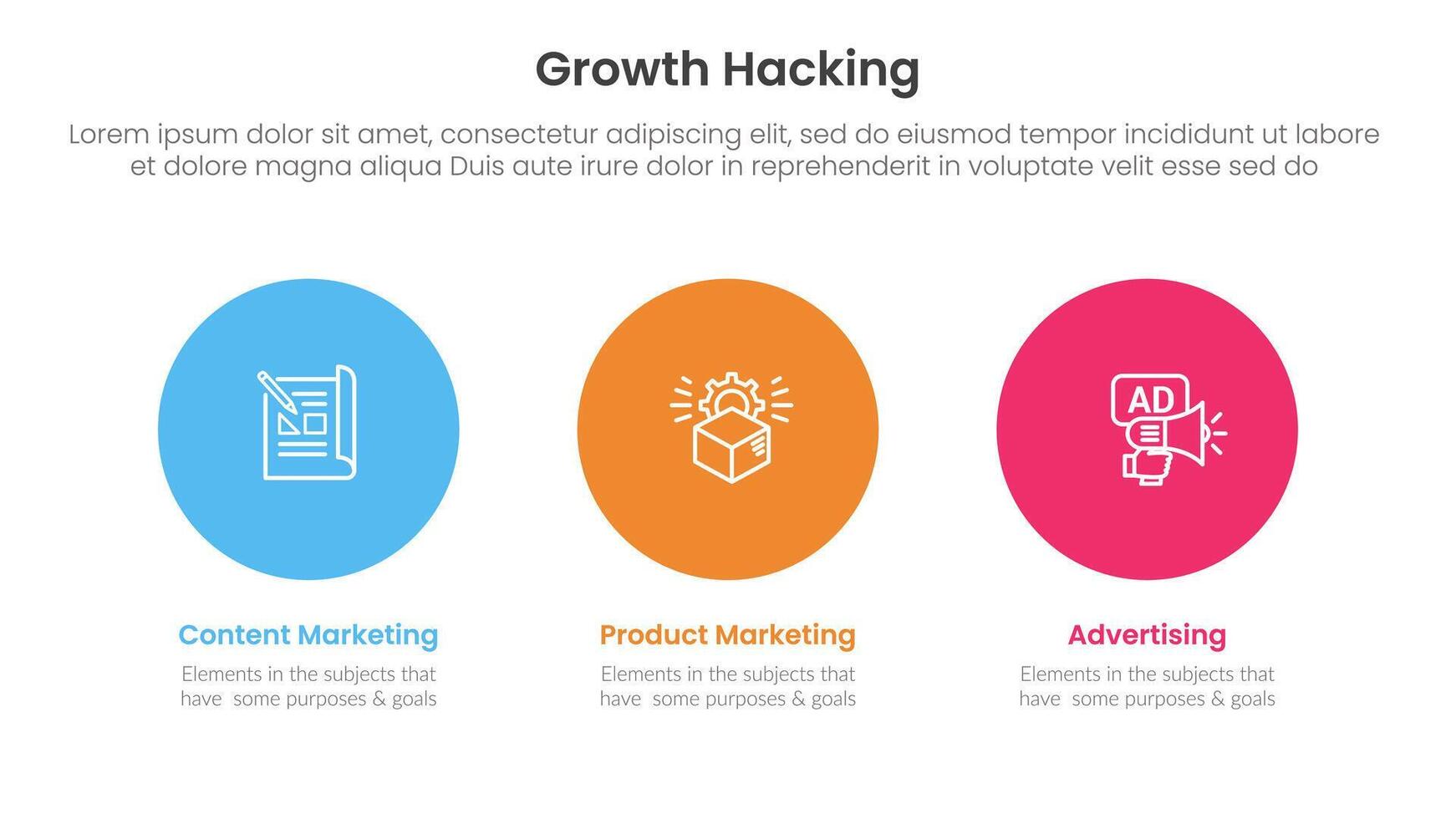 Growth Hacking

Lorem ipsum dolor sit amet, consectetur adipiscing elit, sed do eiusmod tempor incididunt ut labore et dolore magna aliqua Duis aute irure dolor in reprehenderit in voluptate velit esse sed do

AD

Content Marketing

Elements in the subjects that have some purposes & goals

Product Marketing

Elements in the subjects that have some purposes & goals

Advertising

Elements in the subjects that have some purposes & goals