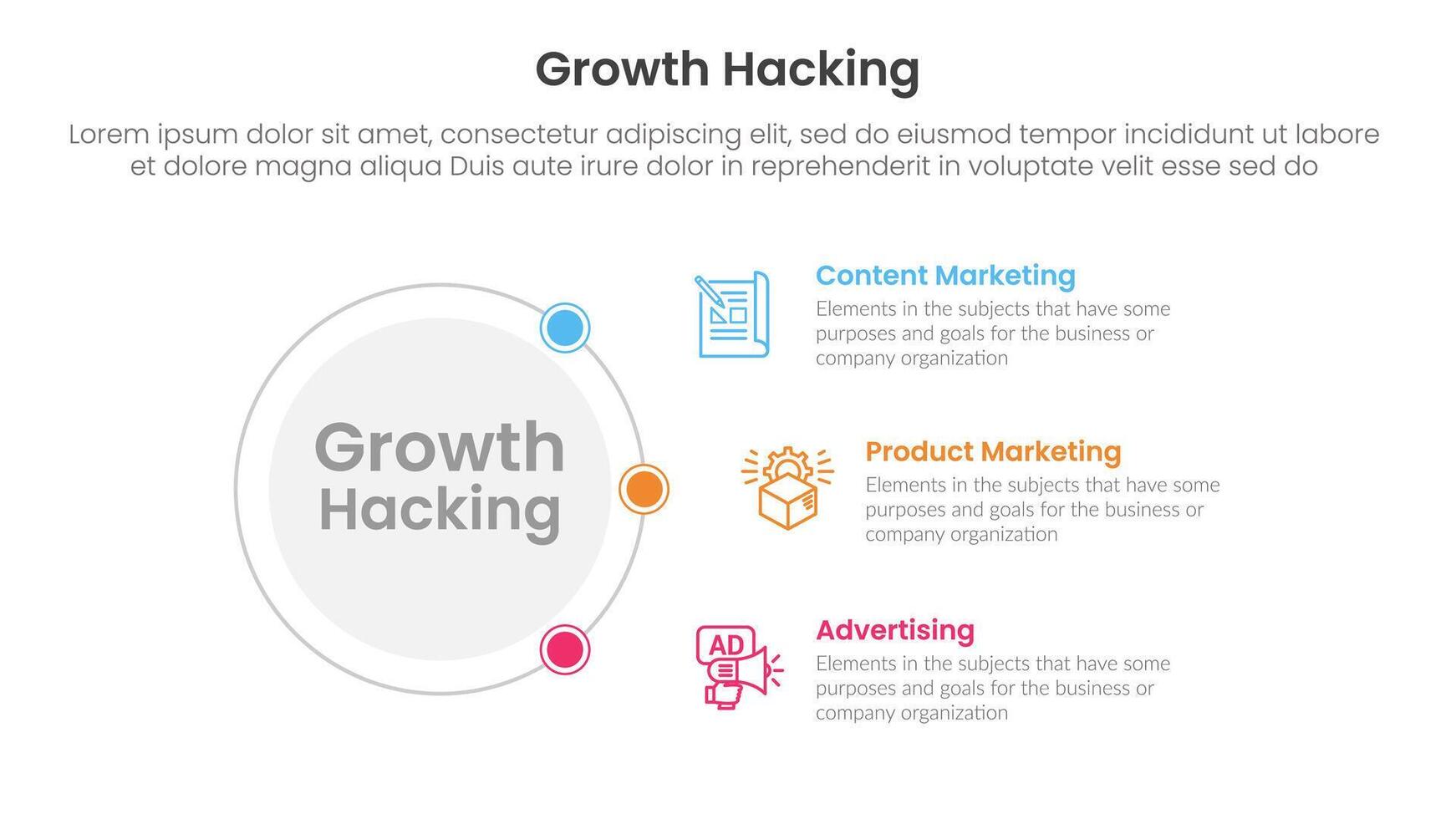 Growth Hacking

Lorem ipsum dolor sit amet, consectetur adipiscing elit, sed do eiusmod tempor incididunt ut labore et dolore magna aliqua Duis aute irure dolor in reprehenderit in voluptate velit esse sed do

Growth Hacking

Content Marketing
Elements in the subjects that have some purposes and goals for the business or company organization

Product Marketing
Elements in the subjects that have some purposes and goals for the business or company organization

AD

Advertising
Elements in the subjects that have some purposes and goals for the business or company organization