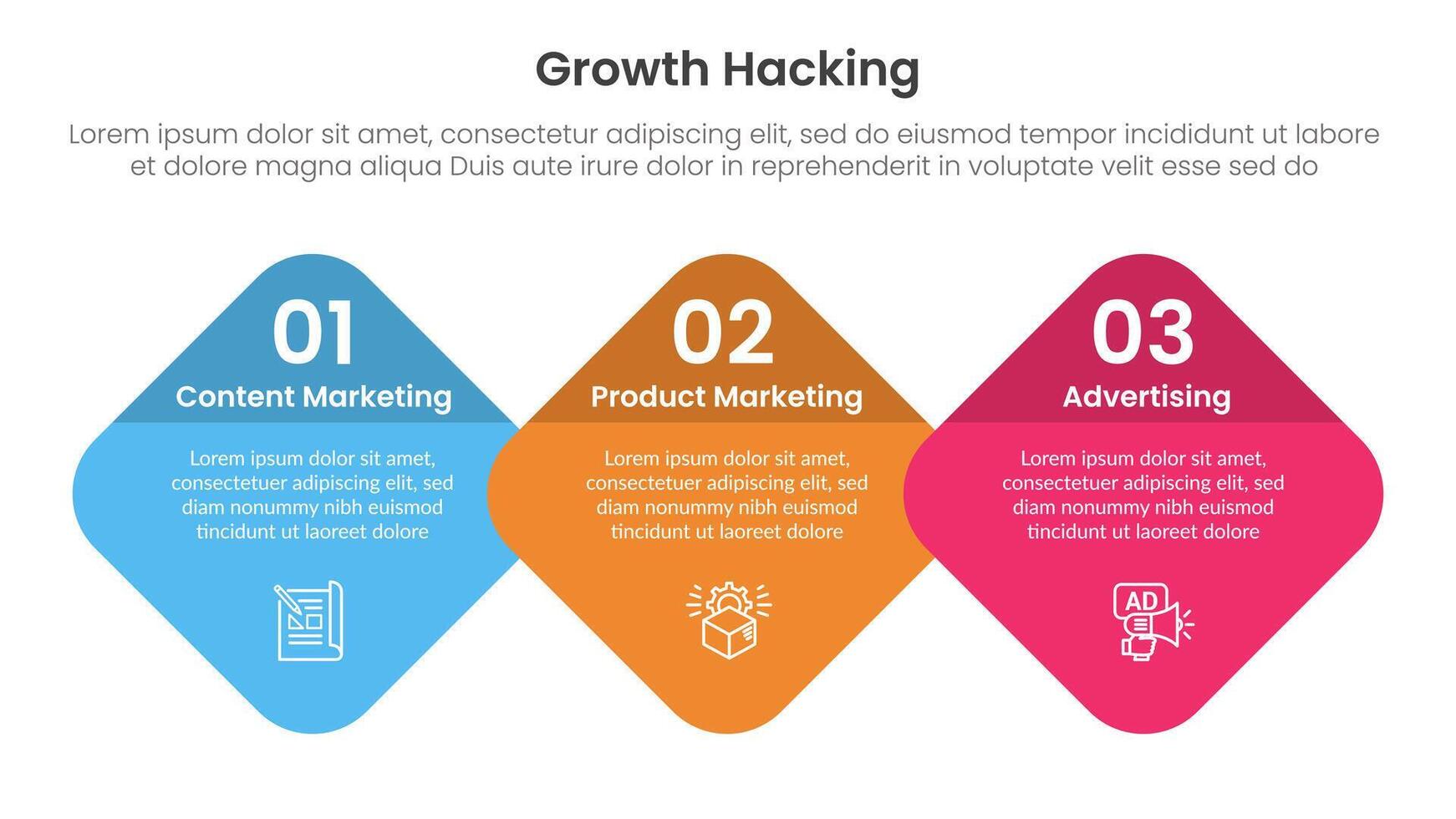 Growth Hacking

Lorem ipsum dolor sit amet, consectetur adipiscing elit, sed do eiusmod tempor incididunt ut labore et dolore magna aliqua Duis aute irure dolor in reprehenderit in voluptate velit esse sed do

01
Content Marketing
Lorem ipsum dolor sit amet, consectetuer adipiscing elit, sed diam nonummy nibh euismod tincidunt ut laoreet dolore

02
Product Marketing
Lorem ipsum dolor sit amet, consectetuer adipiscing elit, sed diam nonummy nibh euismod tincidunt ut laoreet dolore

03
Advertising
Lorem ipsum dolor sit amet, consectetuer adipiscing elit, sed diam nonummy nibh euismod tincidunt ut laoreet dolore

AD