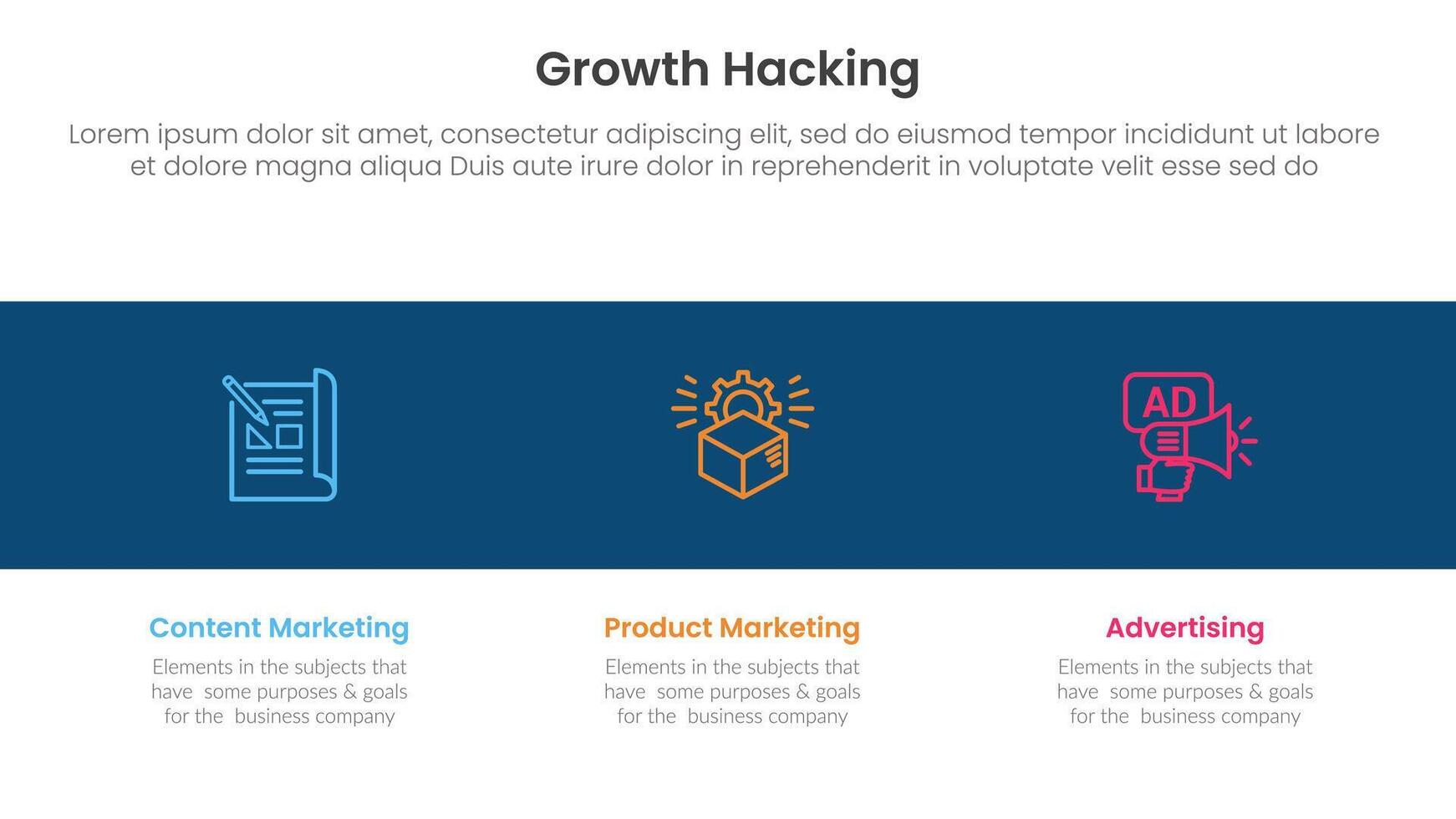 Growth Hacking

Lorem ipsum dolor sit amet, consectetur adipiscing elit, sed do eiusmod tempor incididunt ut labore et dolore magna aliqua Duis aute irure dolor in reprehenderit in voluptate velit esse sed do

AD

Content Marketing

Elements in the subjects that have some purposes & goals for the business company

Product Marketing

Elements in the subjects that have some purposes & goals for the business company

Advertising

Elements in the subjects that have some purposes & goals for the business company