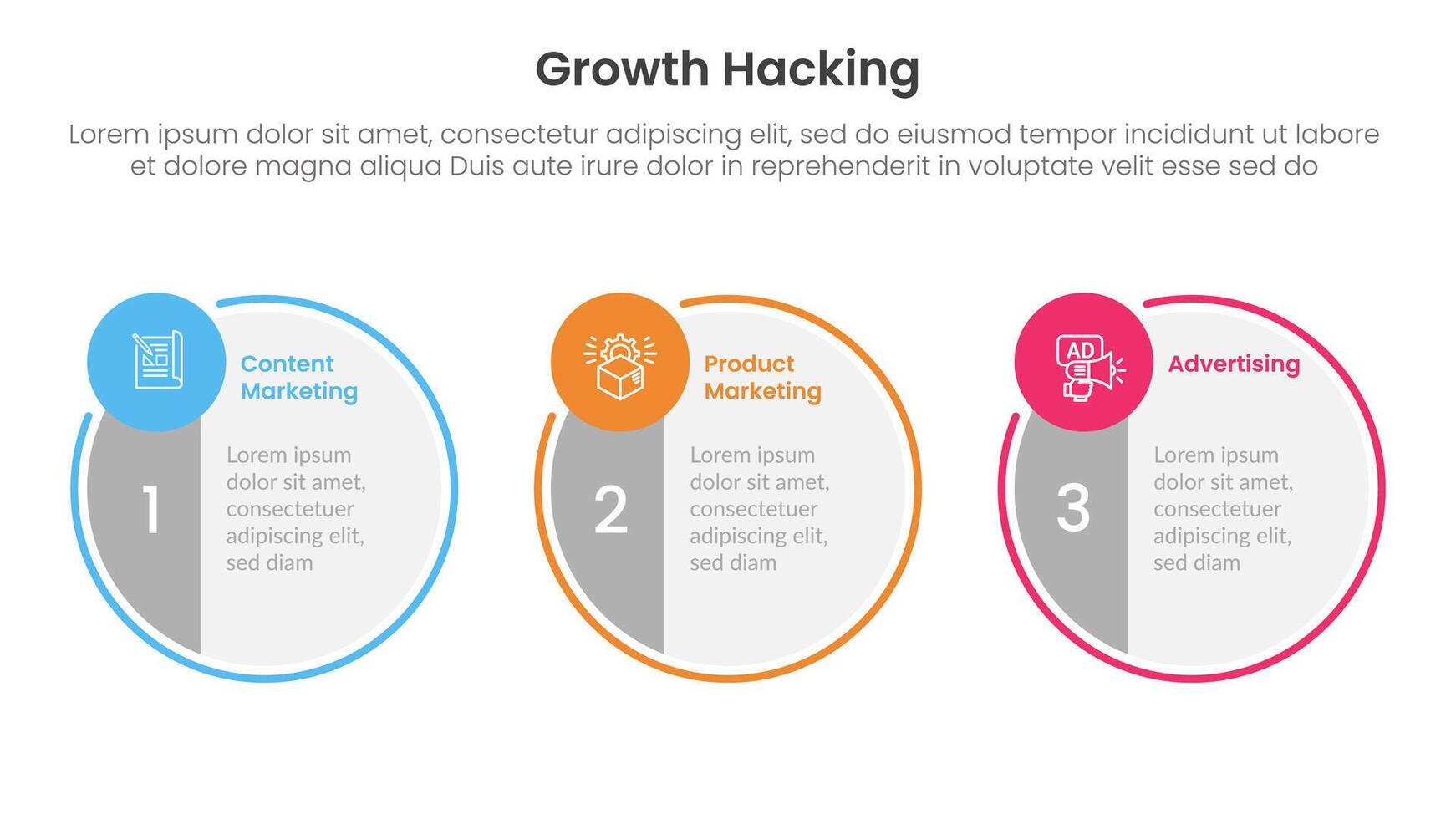 Growth Hacking

Lorem ipsum dolor sit amet, consectetur adipiscing elit, sed do eiusmod tempor incididunt ut labore et dolore magna aliqua Duis aute irure dolor in reprehenderit in voluptate velit esse sed do

Content Marketing

1

Lorem ipsum dolor sit amet, consectetuer adipiscing elit, sed diam

Product Marketing

2

Lorem ipsum dolor sit amet, consectetuer adipiscing elit, sed diam

AD

Advertising

3

Lorem ipsum dolor sit amet, consectetuer adipiscing elit, sed diam