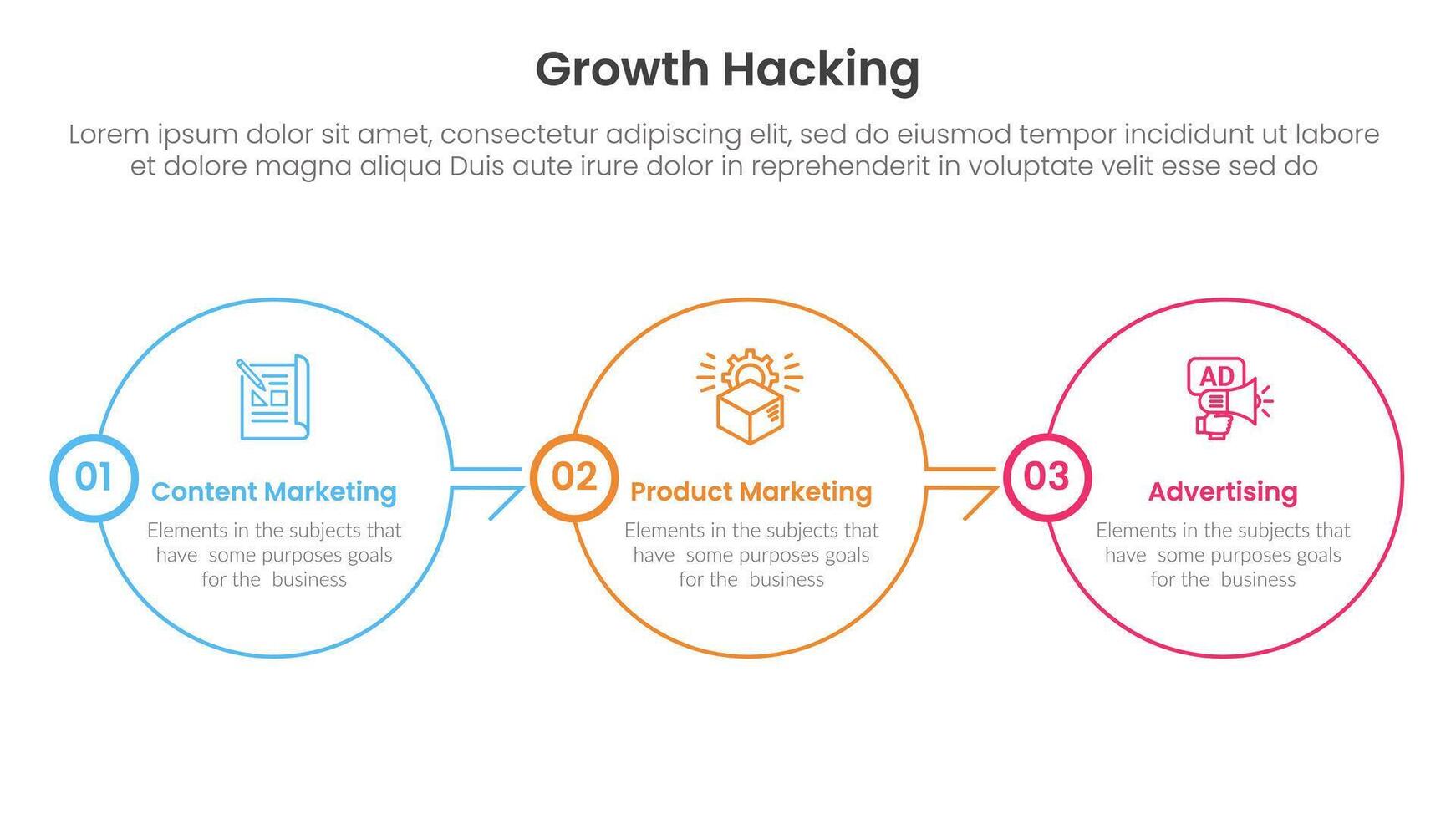 Growth Hacking

Lorem ipsum dolor sit amet, consectetur adipiscing elit, sed do eiusmod tempor incididunt ut labore et dolore magna aliqua Duis aute irure dolor in reprehenderit in voluptate velit esse sed do

01
Content Marketing
Elements in the subjects that have some purposes goals for the business

02
Product Marketing
Elements in the subjects that have some purposes goals for the business

AD
03
Advertising
Elements in the subjects that have some purposes goals for the business