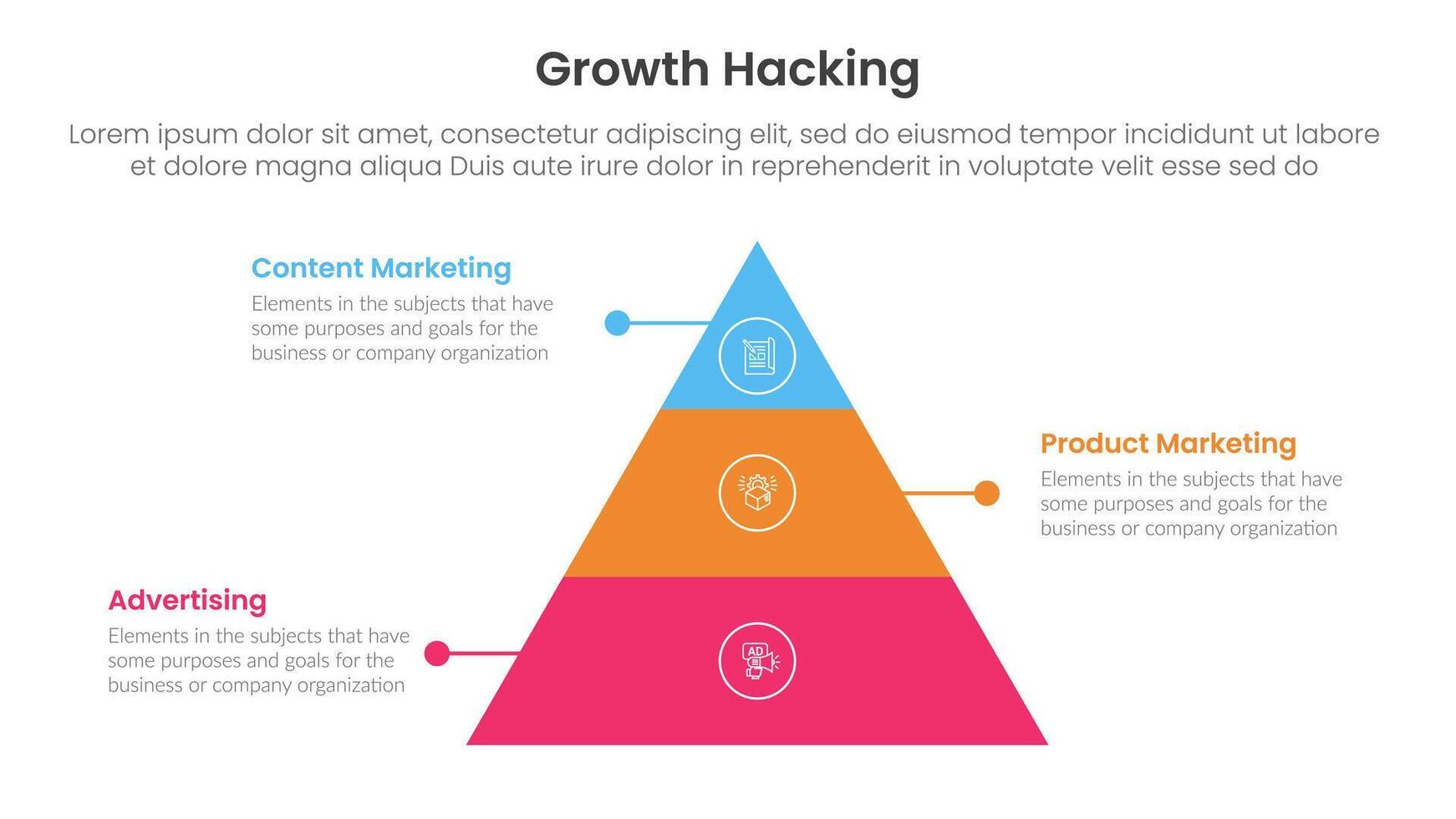 Growth Hacking

Lorem ipsum dolor sit amet, consectetur adipiscing elit, sed do eiusmod tempor incididunt ut labore et dolore magna aliqua Duis aute irure dolor in reprehenderit in voluptate velit esse sed do

Content Marketing
Elements in the subjects that have some purposes and goals for the business or company organization

Product Marketing
Elements in the subjects that have some purposes and goals for the business or company organization

Advertising
Elements in the subjects that have some purposes and goals for the business or company organization

AD