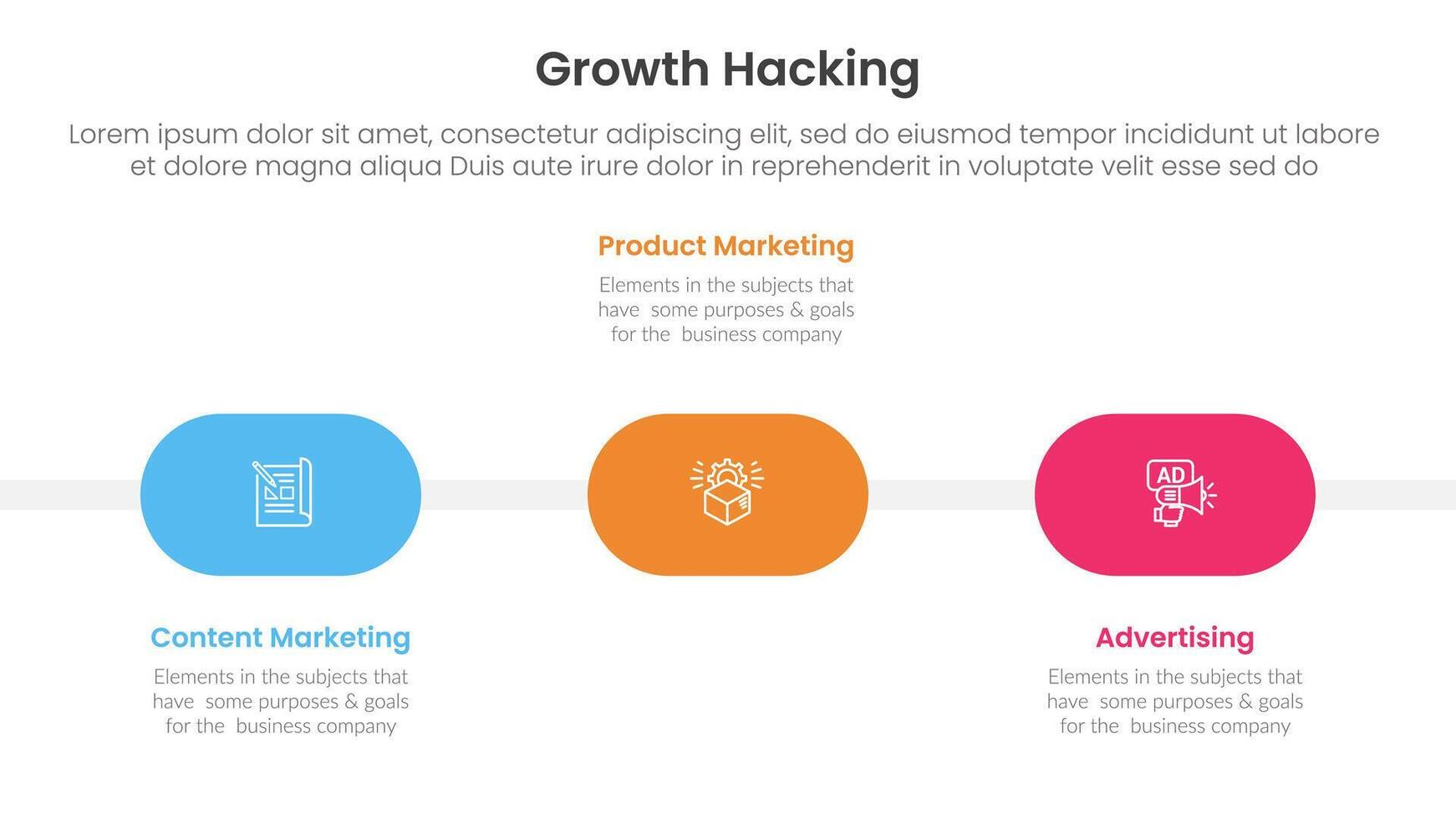 Growth Hacking

Lorem ipsum dolor sit amet, consectetur adipiscing elit, sed do eiusmod tempor incididunt ut labore et dolore magna aliqua Duis aute irure dolor in reprehenderit in voluptate velit esse sed do

Product Marketing

Elements in the subjects that have some purposes & goals for the business company

AD

Content Marketing

Elements in the subjects that have some purposes & goals for the business company

Advertising

Elements in the subjects that have some purposes & goals for the business company