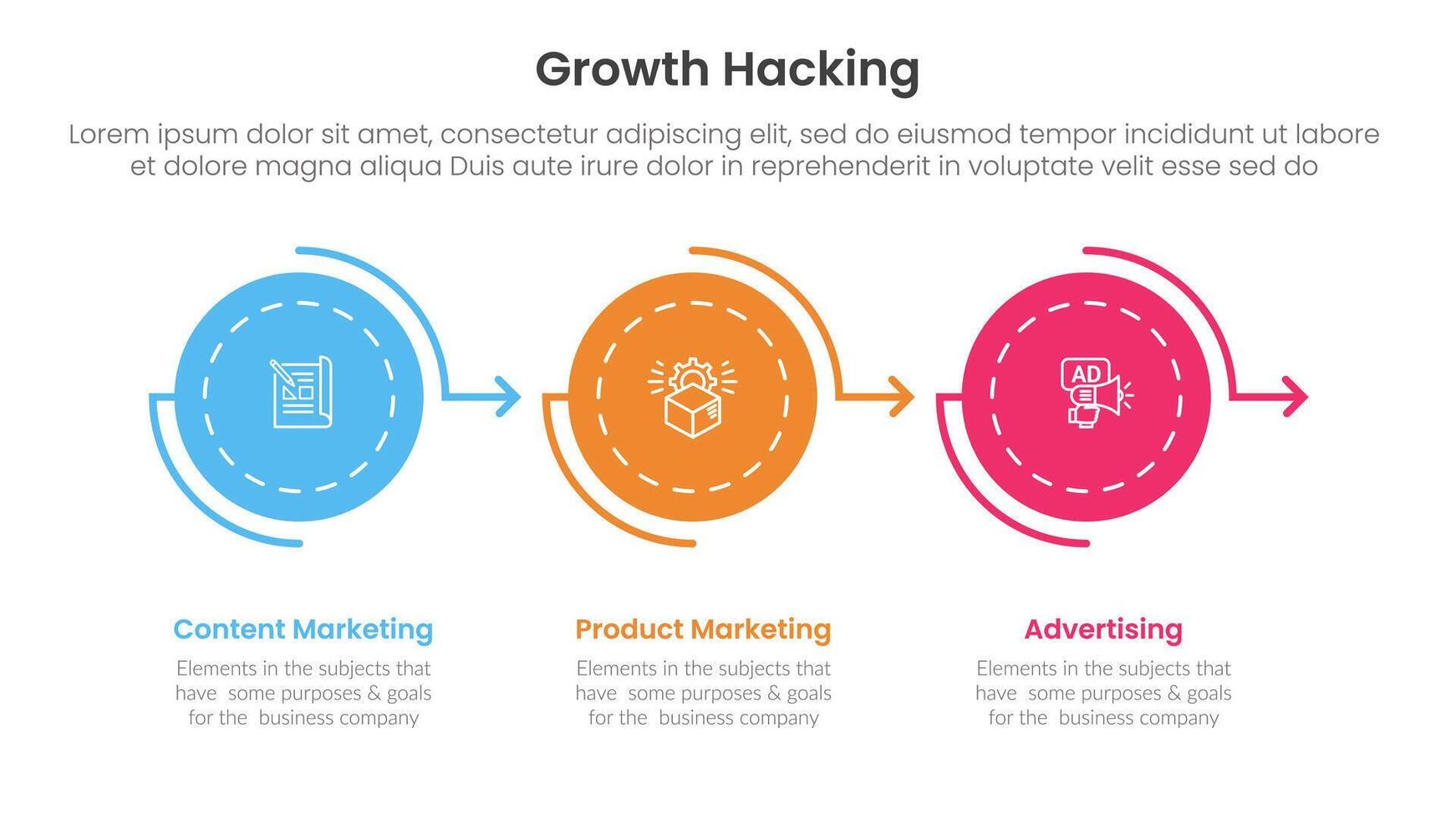 Growth Hacking

Lorem ipsum dolor sit amet, consectetur adipiscing elit, sed do eiusmod tempor incididunt ut labore et dolore magna aliqua Duis aute irure dolor in reprehenderit in voluptate velit esse sed do

AD

Content Marketing

Elements in the subjects that have some purposes & goals for the business company

Product Marketing

Elements in the subjects that have some purposes & goals for the business company

Advertising

Elements in the subjects that have some purposes & goals for the business company