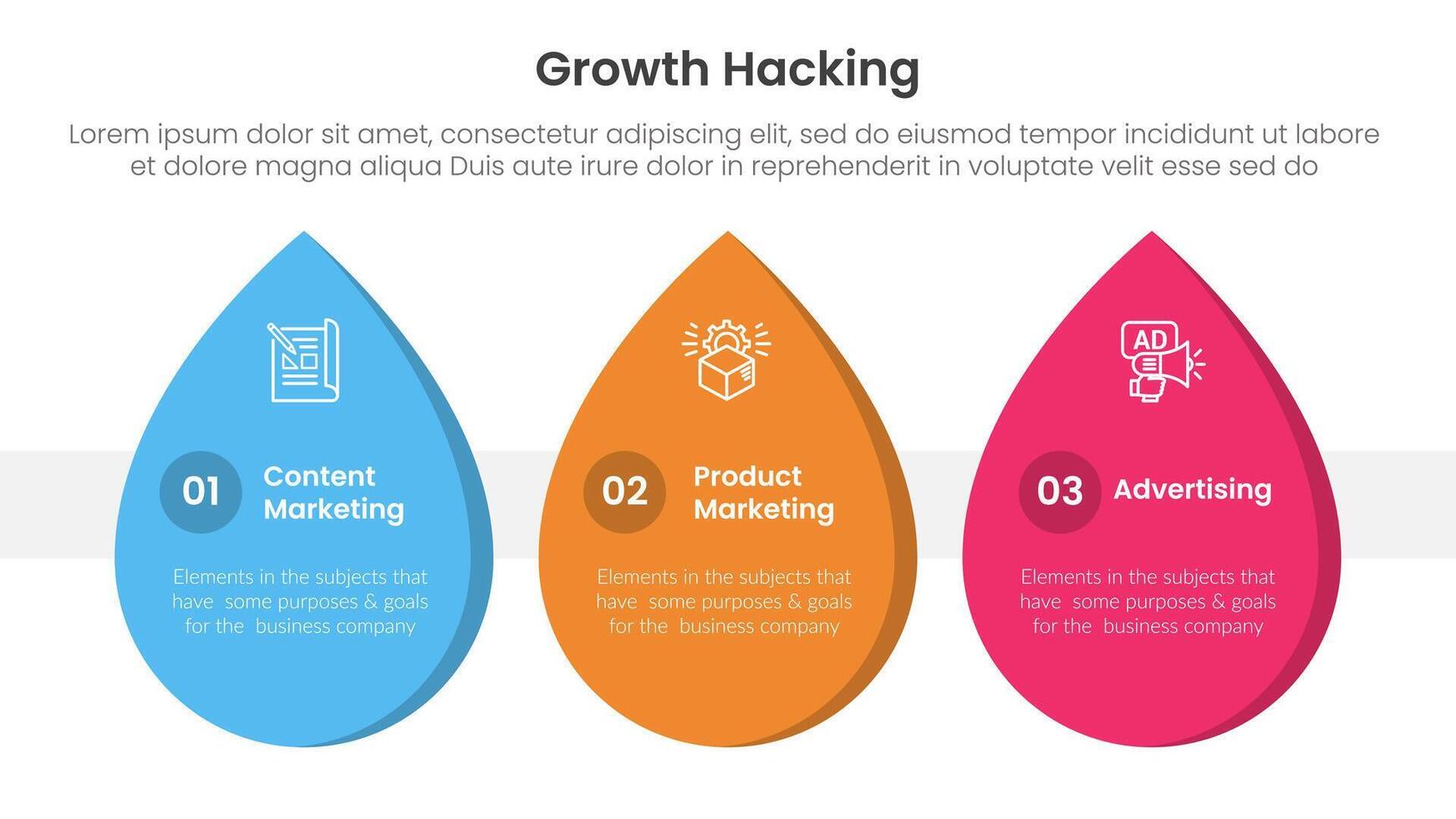 Growth Hacking

Lorem ipsum dolor sit amet, consectetur adipiscing elit, sed do eiusmod tempor incididunt ut labore et dolore magna aliqua Duis aute irure dolor in reprehenderit in voluptate velit esse sed do

01 Content Marketing

Elements in the subjects that have some purposes & goals for the business company

02 Product Marketing

Elements in the subjects that have some purposes & goals for the business company

AD

03 Advertising

Elements in the subjects that have some purposes & goals for the business company