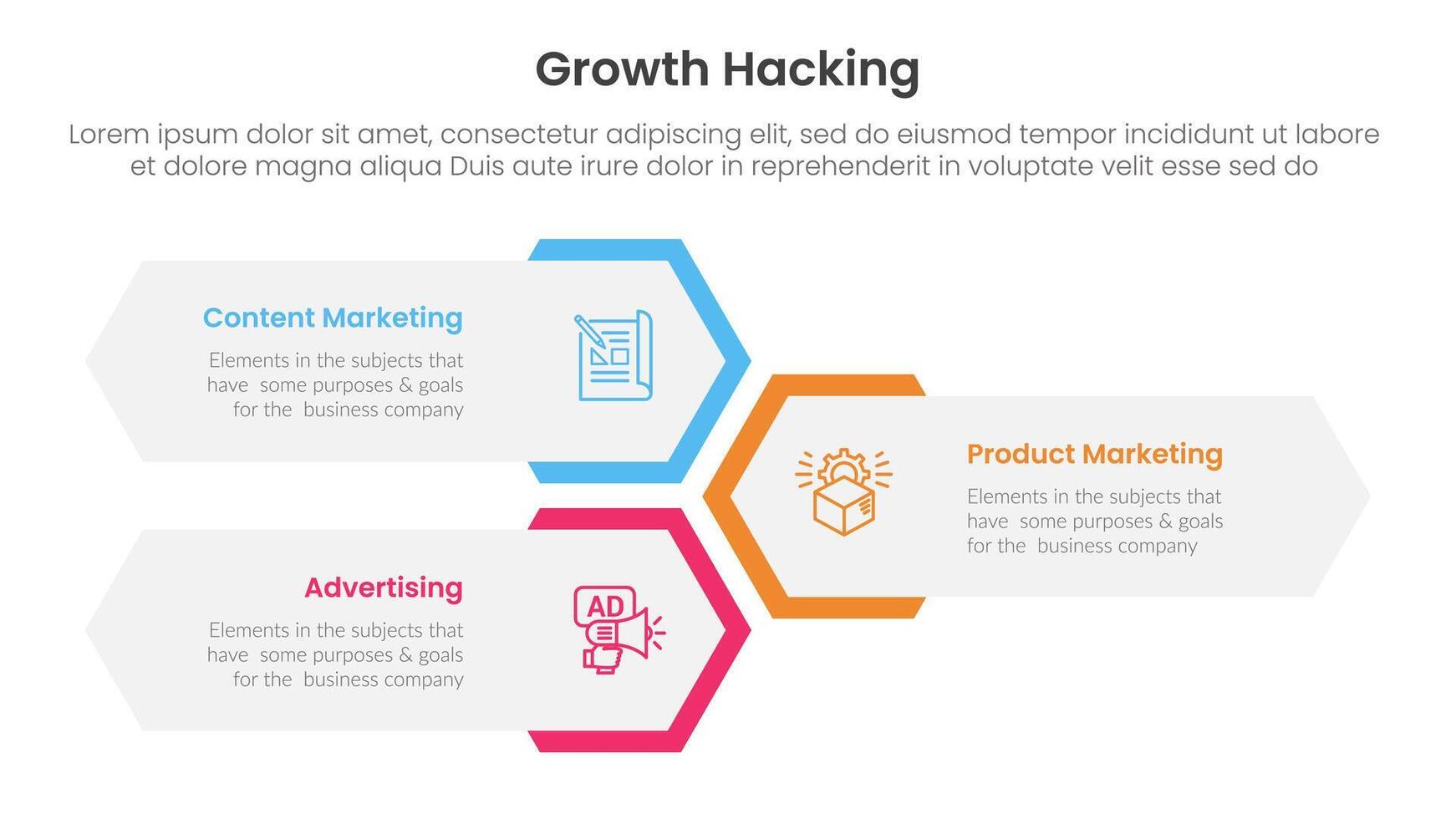 Growth Hacking

Lorem ipsum dolor sit amet, consectetur adipiscing elit, sed do eiusmod tempor incididunt ut labore et dolore magna aliqua Duis aute irure dolor in reprehenderit in voluptate velit esse sed do

Content Marketing

Elements in the subjects that have some purposes & goals for the business company

Product Marketing

Elements in the subjects that have some purposes & goals for the business company

Advertising

Elements in the subjects that have some purposes & goals for the business company

AD