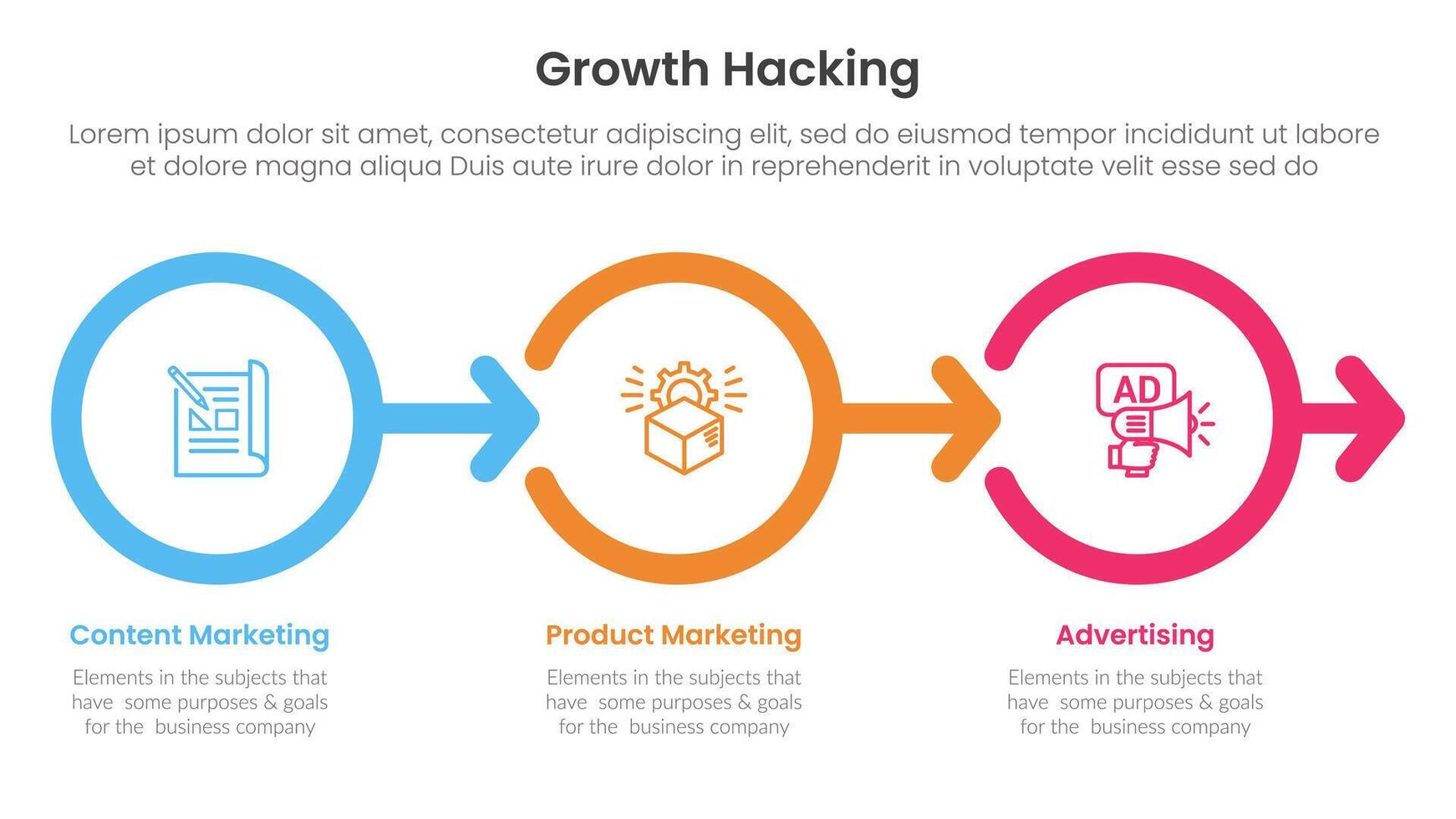 Growth Hacking

Lorem ipsum dolor sit amet, consectetur adipiscing elit, sed do eiusmod tempor incididunt ut labore et dolore magna aliqua Duis aute irure dolor in reprehenderit in voluptate velit esse sed do

AD

Content Marketing

Elements in the subjects that have some purposes & goals for the business company

Product Marketing

Elements in the subjects that have some purposes & goals for the business company

Advertising

Elements in the subjects that have some purposes & goals for the business company