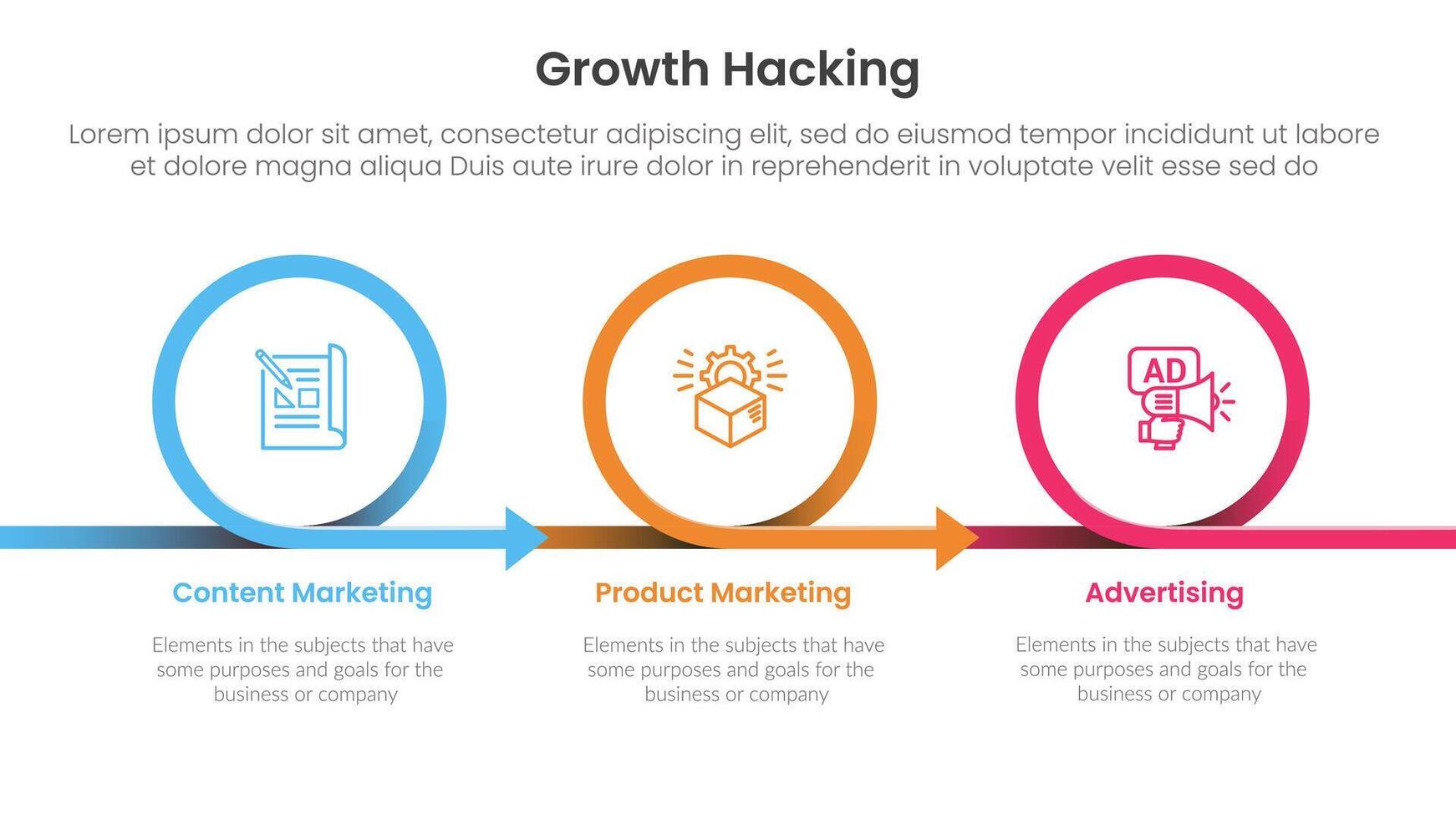 Growth Hacking

Lorem ipsum dolor sit amet, consectetur adipiscing elit, sed do eiusmod tempor incididunt ut labore et dolore magna aliqua Duis aute irure dolor in reprehenderit in voluptate velit esse sed do

AD

Content Marketing

Elements in the subjects that have some purposes and goals for the business or company

Product Marketing

Elements in the subjects that have some purposes and goals for the business or company

Advertising

Elements in the subjects that have some purposes and goals for the business or company