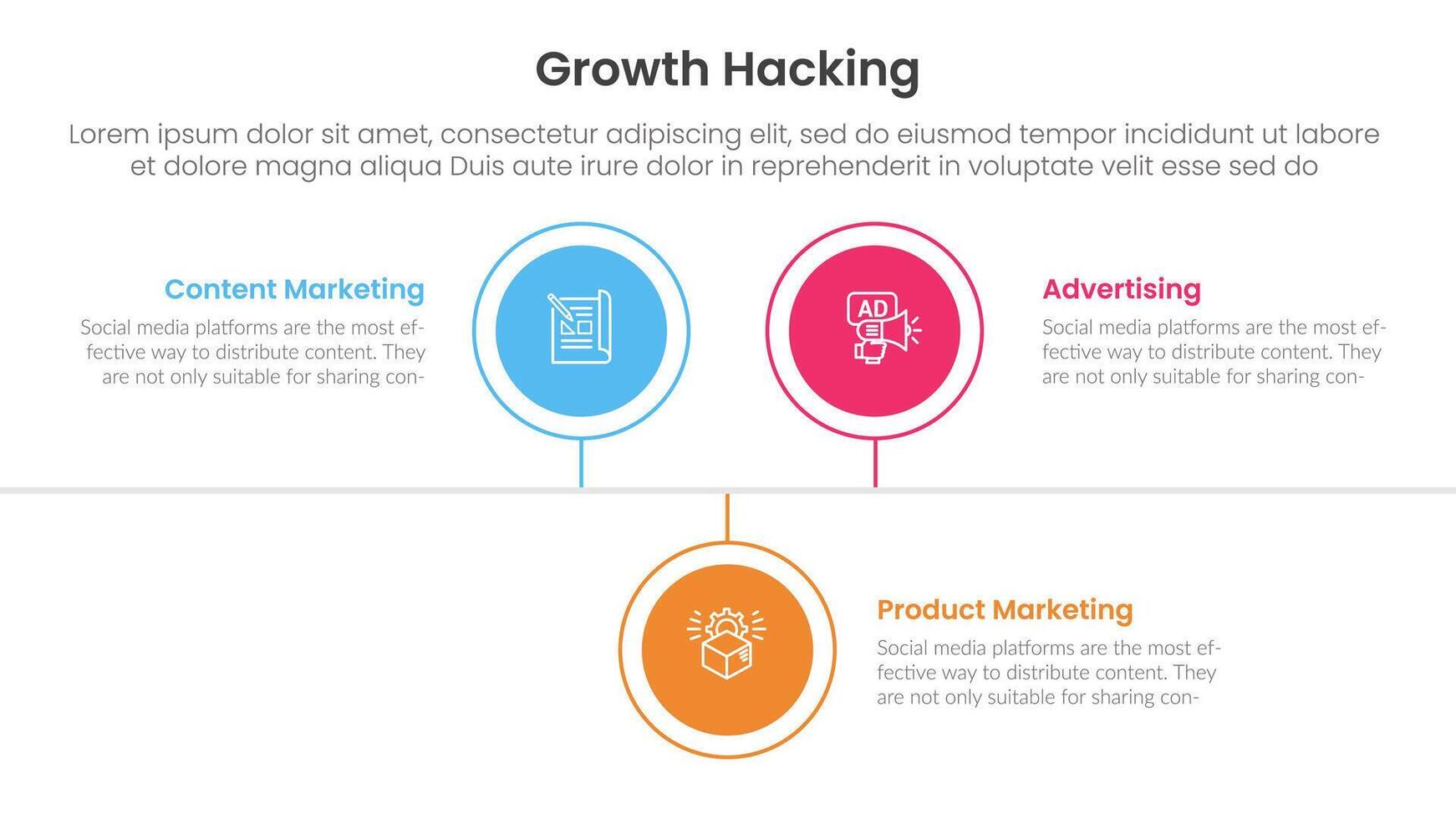 Growth Hacking

Lorem ipsum dolor sit amet, consectetur adipiscing elit, sed do eiusmod tempor incididunt ut labore et dolore magna aliqua Duis aute irure dolor in reprehenderit in voluptate velit esse sed do

Content Marketing

Social media platforms are the most effective way to distribute content. They are not only suitable for sharing con-

AD

Advertising

Social media platforms are the most effective way to distribute content. They are not only suitable for sharing con-

Product Marketing

Social media platforms are the most effective way to distribute content. They are not only suitable for sharing con-