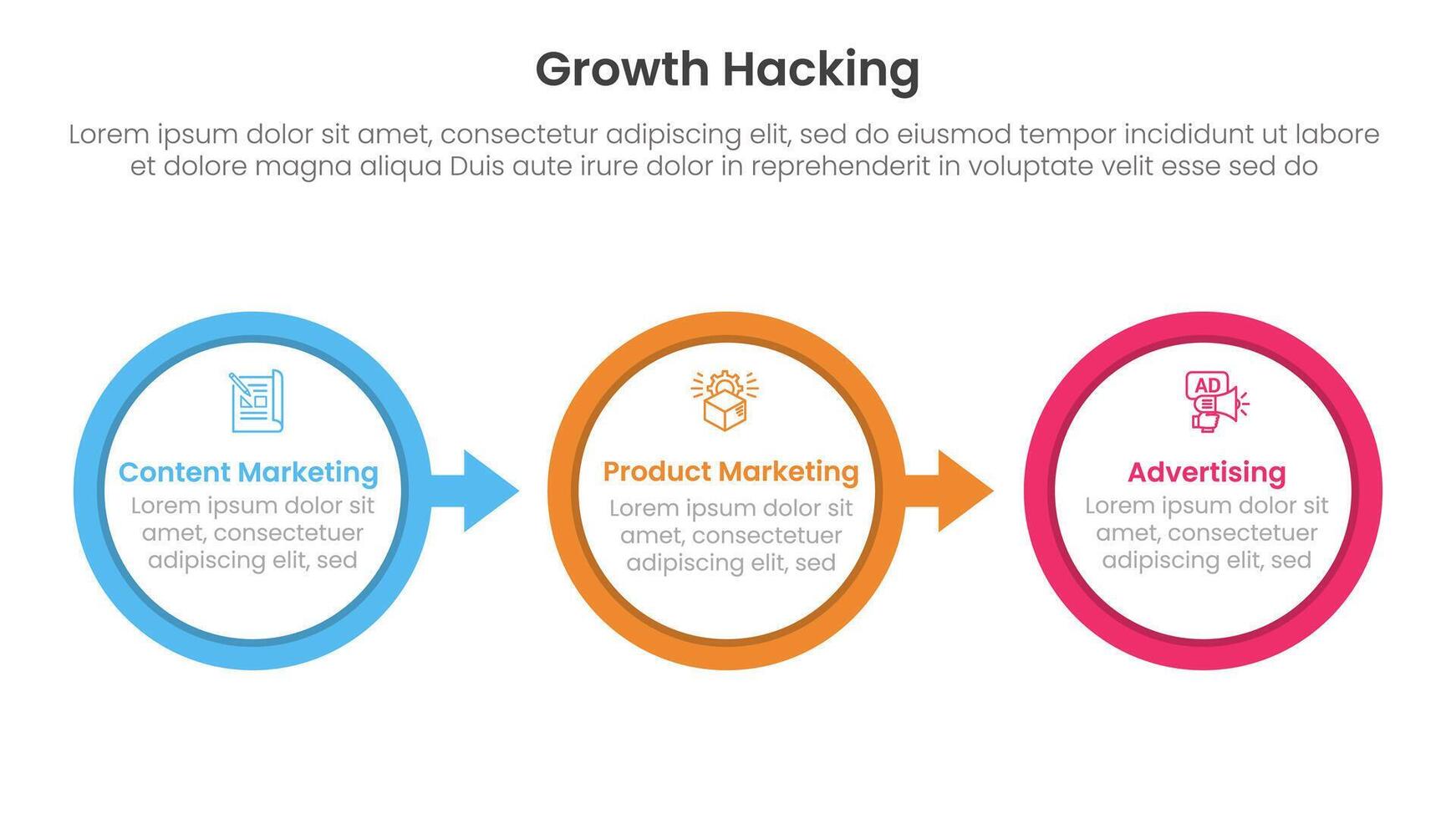 Growth Hacking

Lorem ipsum dolor sit amet, consectetur adipiscing elit, sed do eiusmod tempor incididunt ut labore et dolore magna aliqua Duis aute irure dolor in reprehenderit in voluptate velit esse sed do

Content Marketing
Lorem ipsum dolor sit amet, consectetuer adipiscing elit, sed

Product Marketing
Lorem ipsum dolor sit amet, consectetuer adipiscing elit, sed

AD

Advertising
Lorem ipsum dolor sit amet, consectetuer adipiscing elit, sed