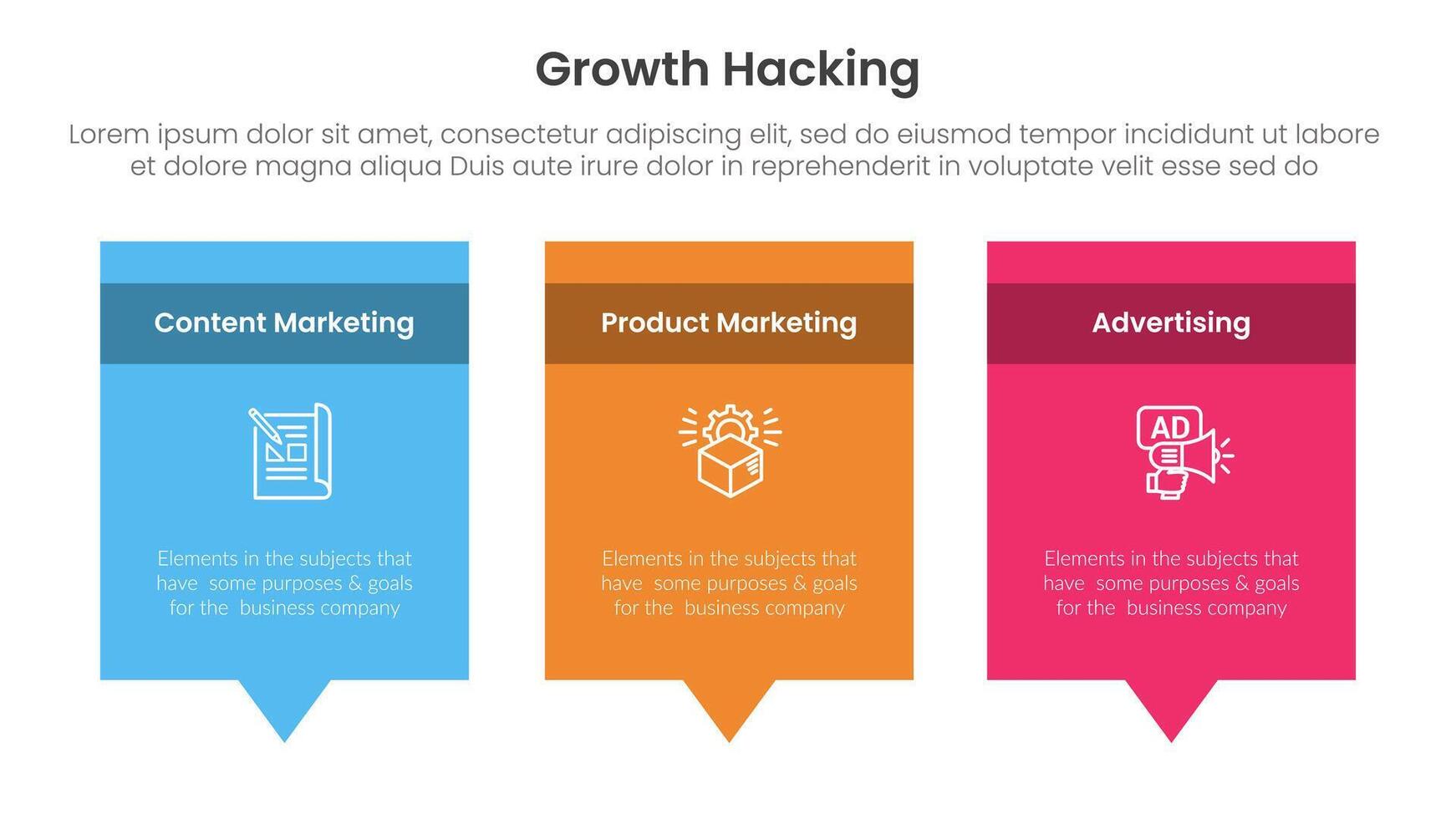 Growth Hacking

Lorem ipsum dolor sit amet, consectetur adipiscing elit, sed do eiusmod tempor incididunt ut labore et dolore magna aliqua Duis aute irure dolor in reprehenderit in voluptate velit esse sed do

Content Marketing

Elements in the subjects that have some purposes & goals for the business company

Product Marketing

Elements in the subjects that have some purposes & goals for the business company

Advertising

AD

Elements in the subjects that have some purposes & goals for the business company