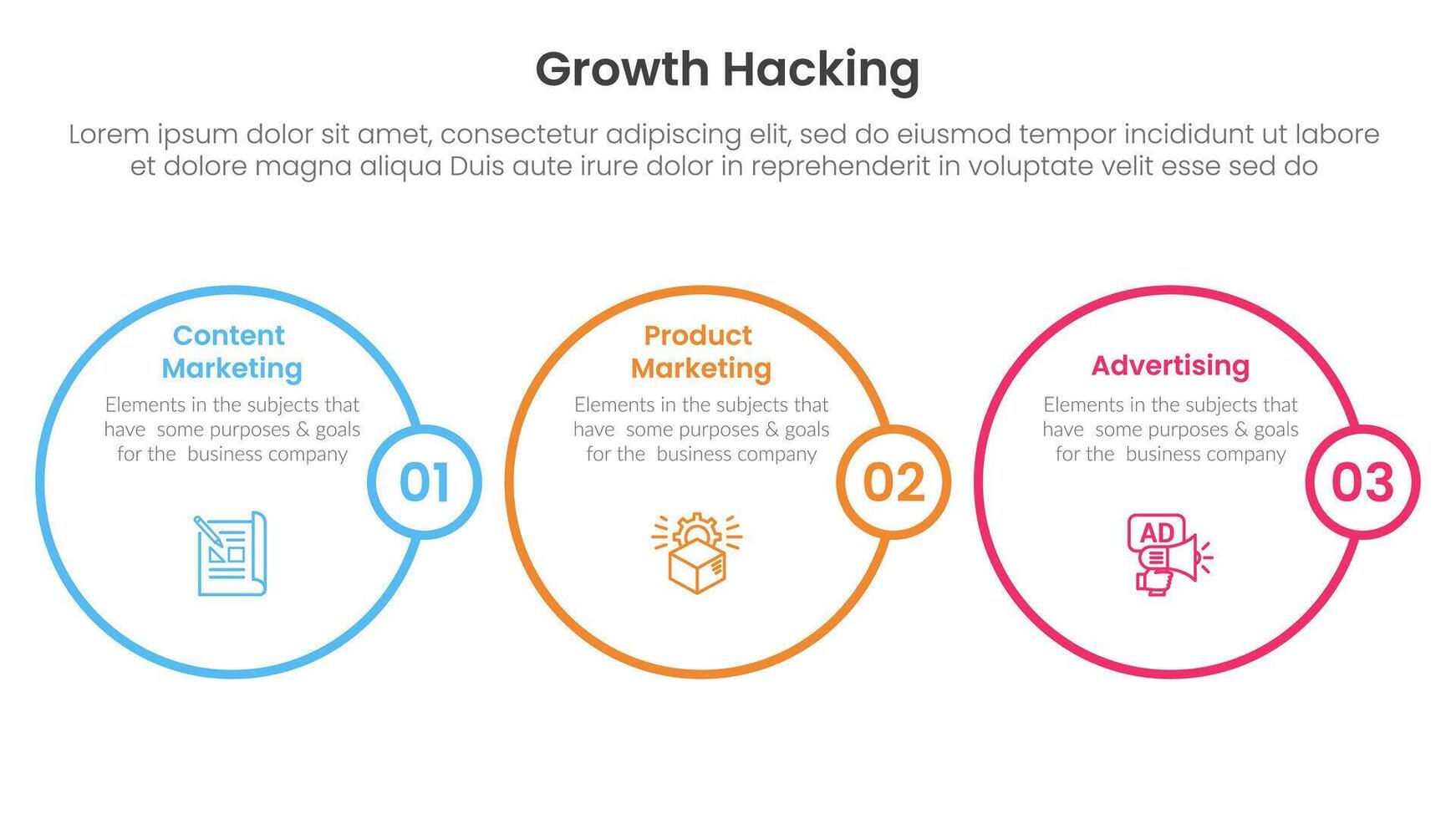 Growth Hacking

Lorem ipsum dolor sit amet, consectetur adipiscing elit, sed do eiusmod tempor incididunt ut labore et dolore magna aliqua Duis aute irure dolor in reprehenderit in voluptate velit esse sed do

Content Marketing

Elements in the subjects that have some purposes & goals for the business company

01

Product Marketing

Elements in the subjects that have some purposes & goals for the business company

02

Advertising

Elements in the subjects that have some purposes & goals for the business company

03

AD