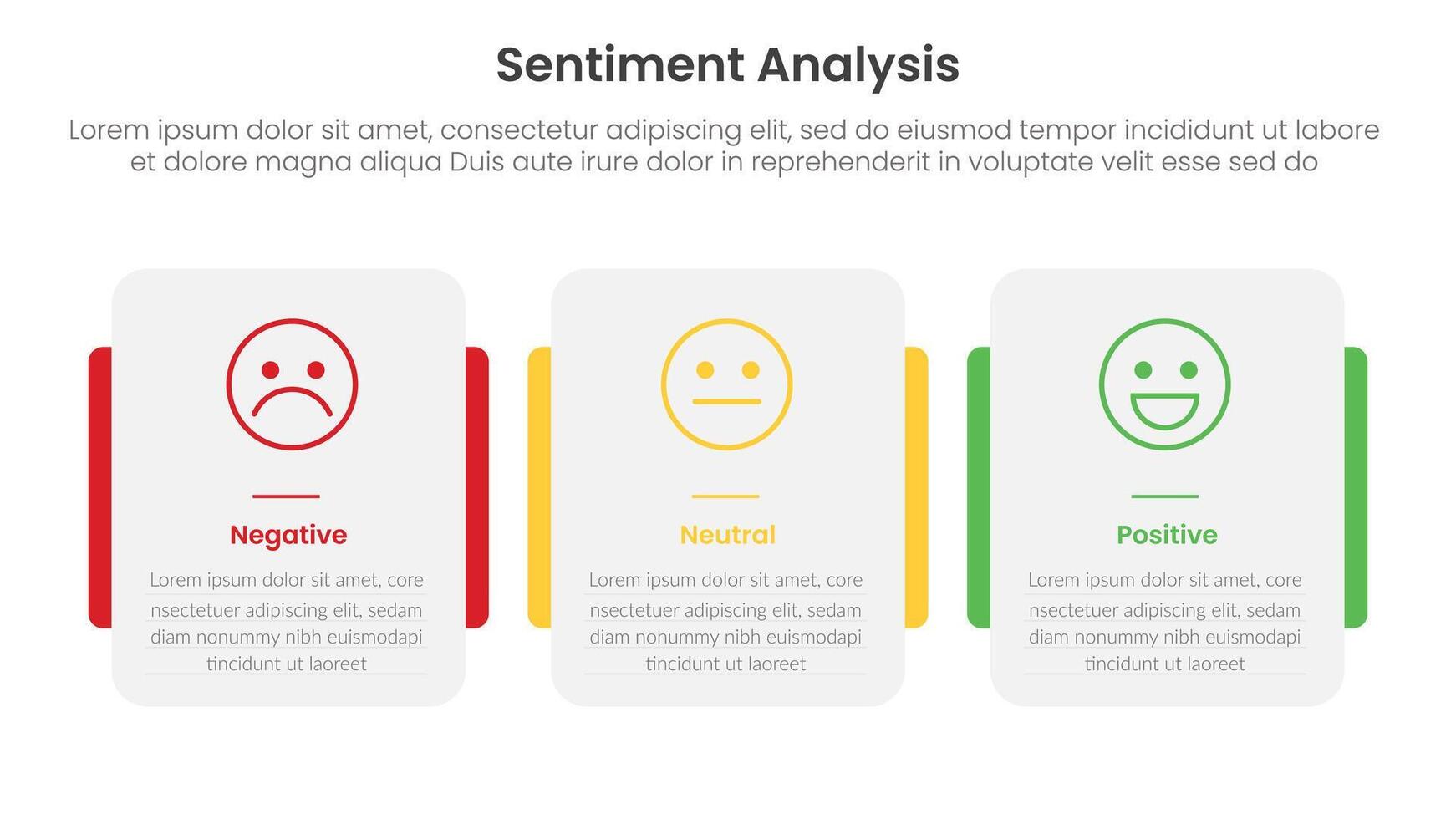 Sentiment Analysis

Lorem ipsum dolor sit amet, consectetur adipiscing elit, sed do eiusmod tempor incididunt ut labore et dolore magna aliqua Duis aute irure dolor in reprehenderit in voluptate velit esse sed do

Negative

Lorem ipsum dolor sit amet, core nsectetuer adipiscing elit, sedam diam nonummy nibh euismodapi tincidunt ut laoreet

Neutral

Lorem ipsum dolor sit amet, core nsectetuer adipiscing elit, sedam diam nonummy nibh euismodapi tincidunt ut laoreet

Positive

Lorem ipsum dolor sit amet, core nsectetuer adipiscing elit, sedam diam nonummy nibh euismodapi tincidunt ut laoreet