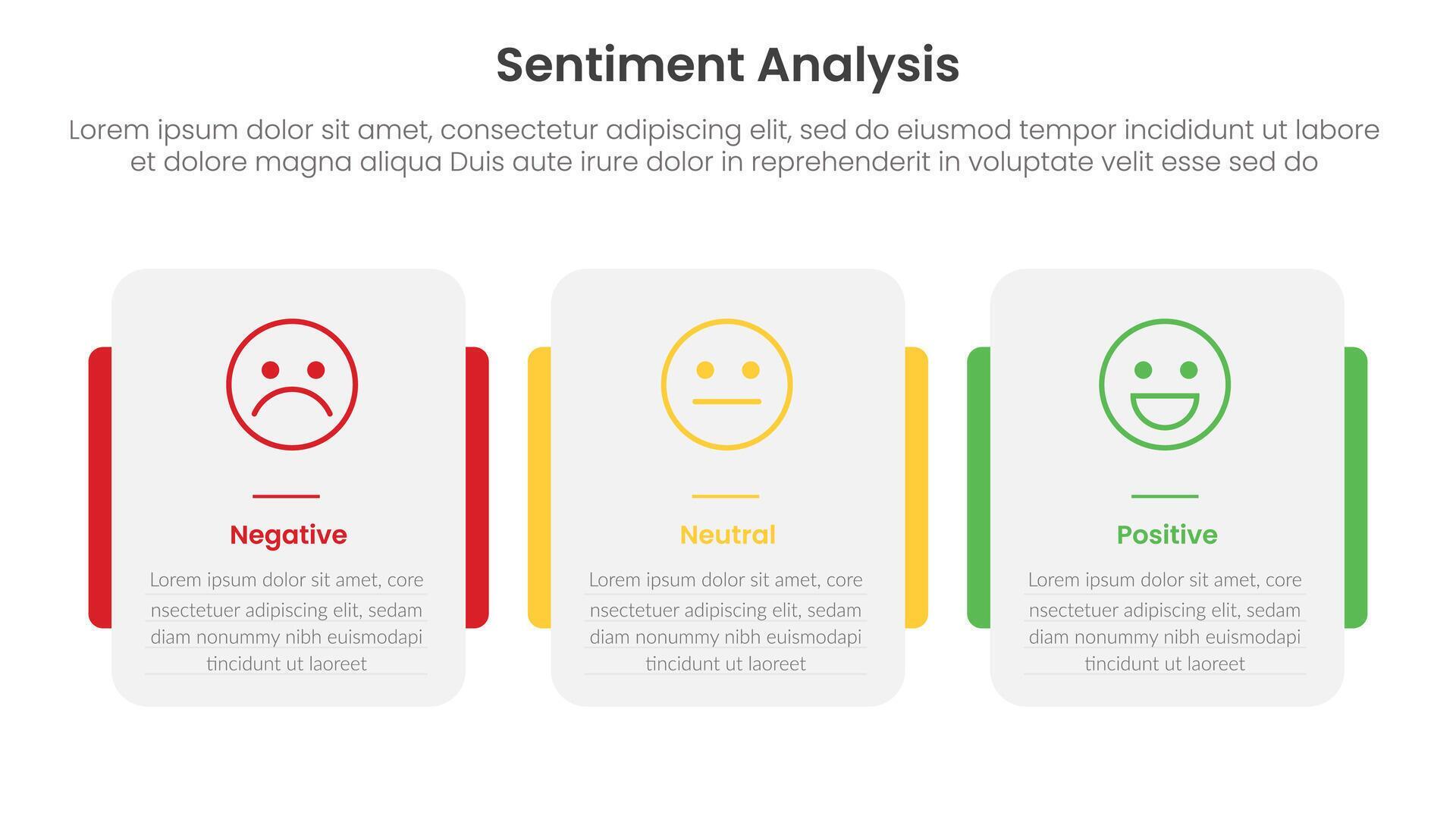 Sentiment Analysis

Lorem ipsum dolor sit amet, consectetur adipiscing elit, sed do eiusmod tempor incididunt ut labore et dolore magna aliqua Duis aute irure dolor in reprehenderit in voluptate velit esse sed do

Negative

Lorem ipsum dolor sit amet, core nsectetuer adipiscing elit, sedam diam nonummy nibh euismodapi tincidunt ut laoreet

Neutral

Lorem ipsum dolor sit amet, core nsectetuer adipiscing elit, sedam diam nonummy nibh euismodapi tincidunt ut laoreet

Positive

Lorem ipsum dolor sit amet, core nsectetuer adipiscing elit, sedam diam nonummy nibh euismodapi tincidunt ut laoreet