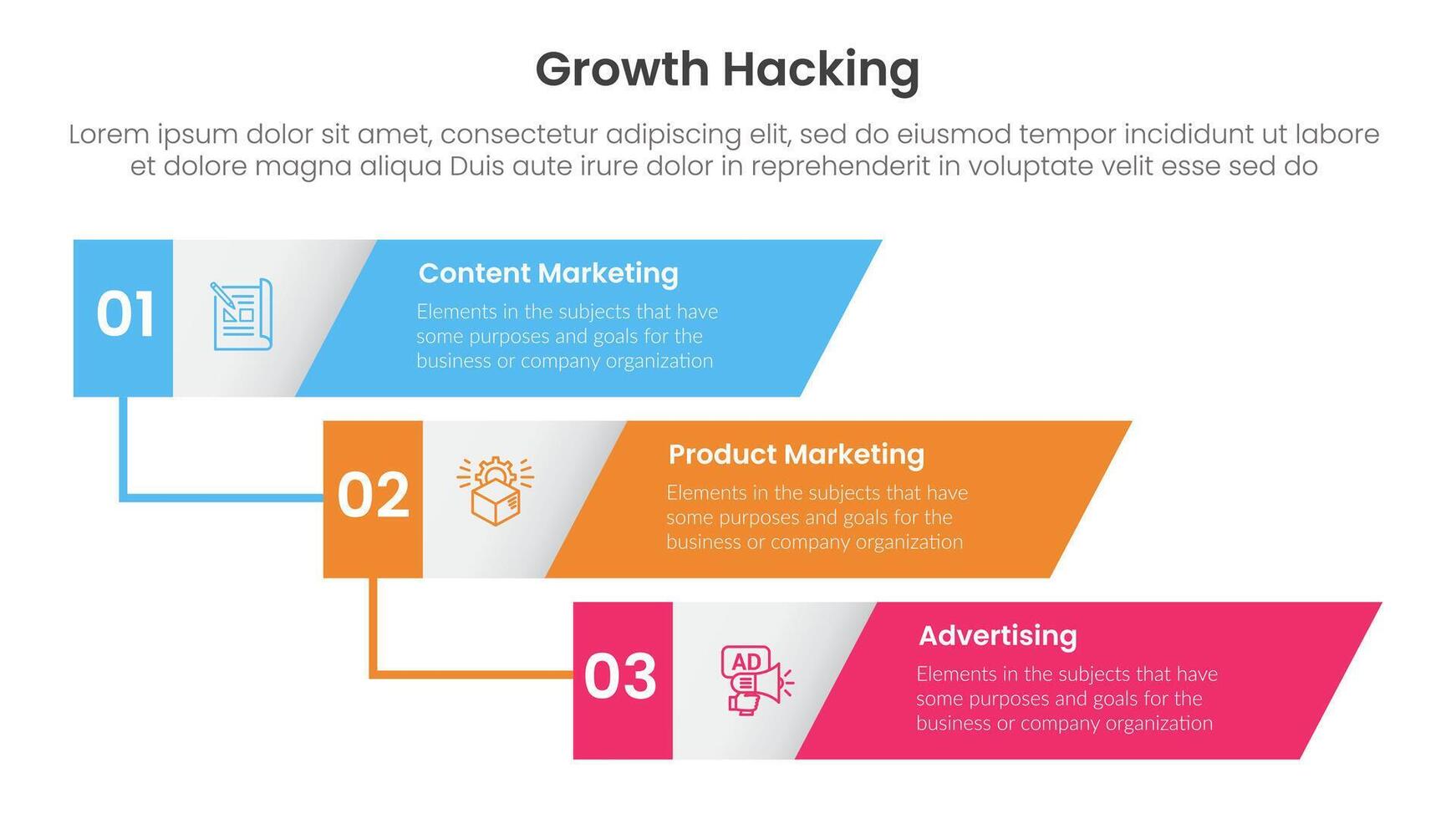 Growth Hacking

Lorem ipsum dolor sit amet, consectetur adipiscing elit, sed do eiusmod tempor incididunt ut labore et dolore magna aliqua Duis aute irure dolor in reprehenderit in voluptate velit esse sed do

01

Content Marketing

Elements in the subjects that have some purposes and goals for the business or company organization

02

Product Marketing

Elements in the subjects that have some purposes and goals for the business or company organization

03

AD

Advertising

Elements in the subjects that have some purposes and goals for the business or company organization