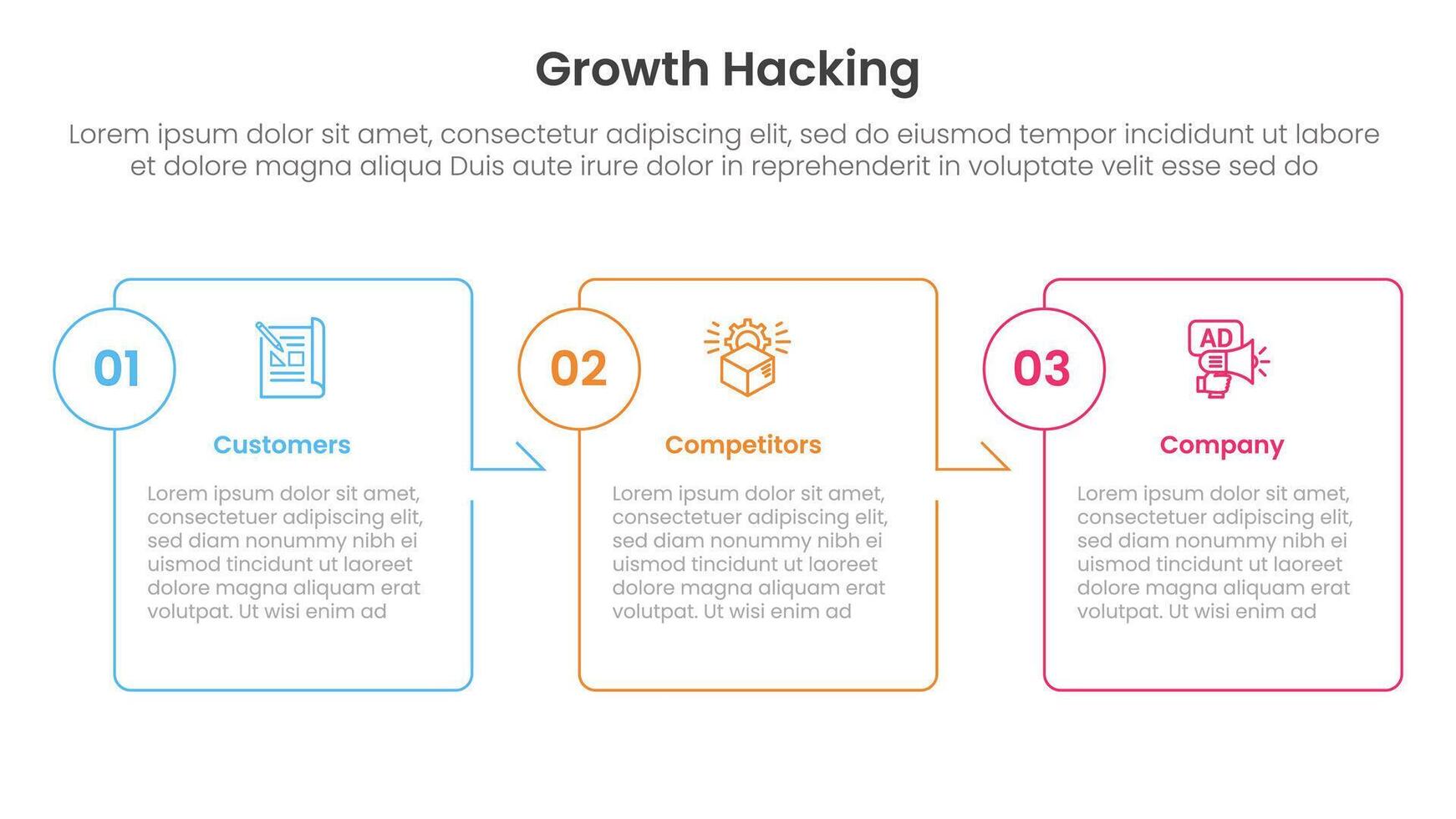 Growth Hacking

Lorem ipsum dolor sit amet, consectetur adipiscing elit, sed do eiusmod tempor incididunt ut labore et dolore magna aliqua Duis aute irure dolor in reprehenderit in voluptate velit esse sed do

01

Customers

Lorem ipsum dolor sit amet, consectetuer adipiscing elit, sed diam nonummy nibh ei uismod tincidunt ut laoreet dolore magna aliquam erat volutpat. Ut wisi enim ad

02

Competitors

Lorem ipsum dolor sit amet, consectetuer adipiscing elit, sed diam nonummy nibh ei uismod tincidunt ut laoreet dolore magna aliquam erat volutpat. Ut wisi enim ad

03

AD

Company

Lorem ipsum dolor sit amet, consectetuer adipiscing elit, sed diam nonummy nibh ei uismod tincidunt ut laoreet dolore magna aliquam erat volutpat. Ut wisi enim ad