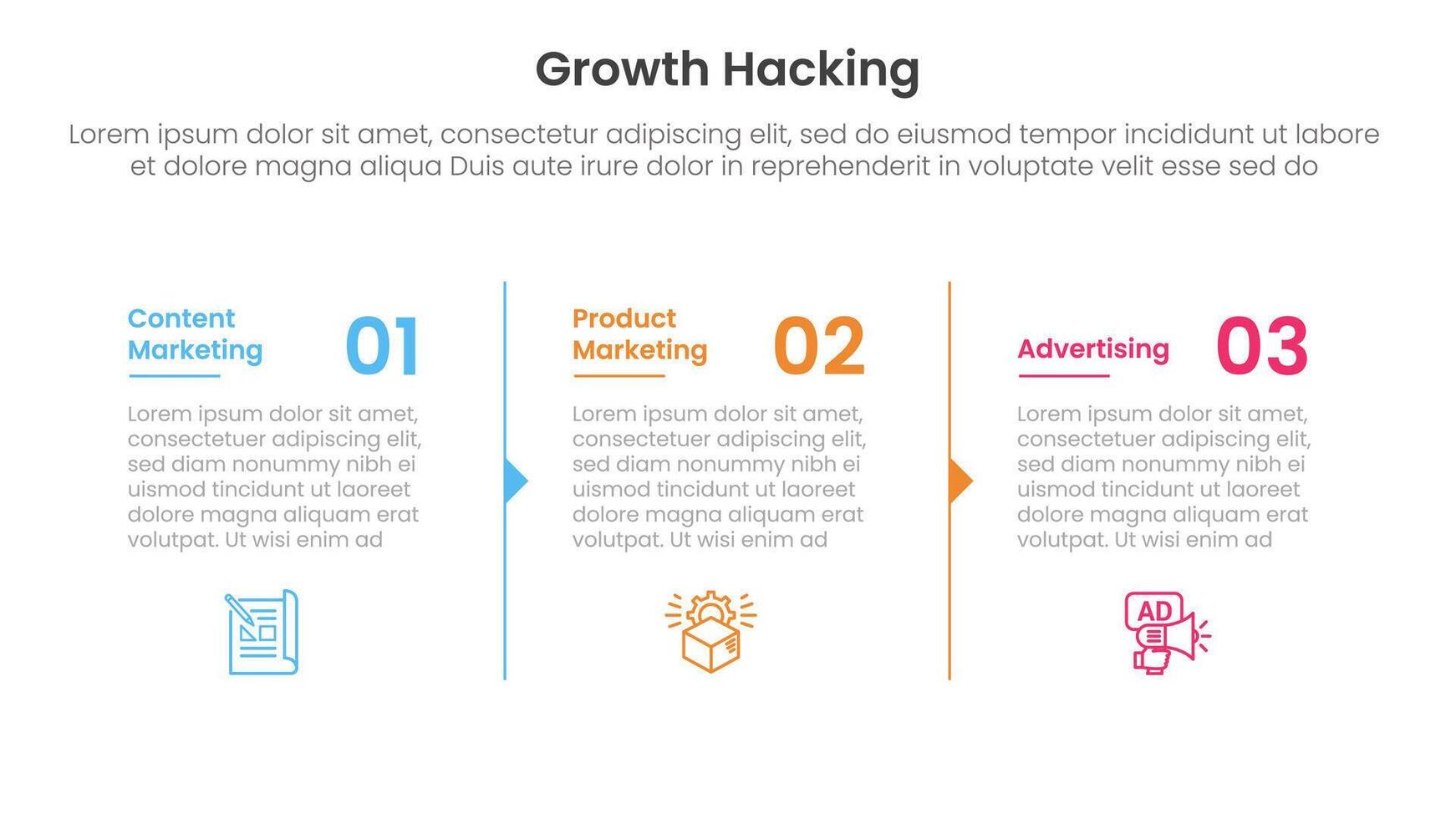 Growth Hacking

Lorem ipsum dolor sit amet, consectetur adipiscing elit, sed do eiusmod tempor incididunt ut labore et dolore magna aliqua Duis aute irure dolor in reprehenderit in voluptate velit esse sed do

Content Marketing
01

Lorem ipsum dolor sit amet, consectetuer adipiscing elit, sed diam nonummy nibh ei uismod tincidunt ut laoreet dolore magna aliquam erat volutpat. Ut wisi enim ad

Product Marketing
02

Lorem ipsum dolor sit amet, consectetuer adipiscing elit, sed diam nonummy nibh ei uismod tincidunt ut laoreet dolore magna aliquam erat volutpat. Ut wisi enim ad

Advertising
03

Lorem ipsum dolor sit amet, consectetuer adipiscing elit, sed diam nonummy nibh ei uismod tincidunt ut laoreet dolore magna aliquam erat volutpat. Ut wisi enim ad

AD