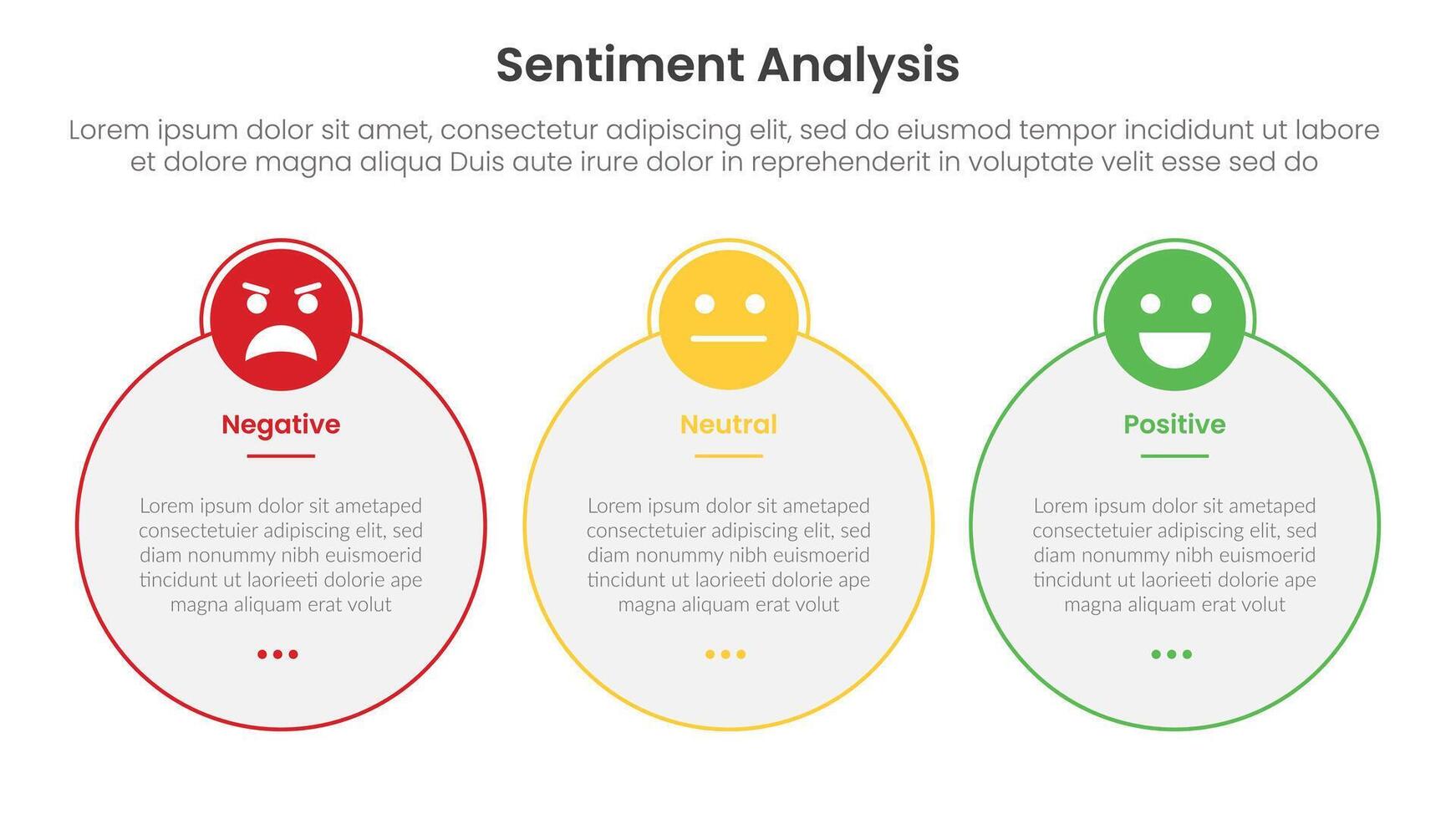 Sentiment Analysis

Lorem ipsum dolor sit amet, consectetur adipiscing elit, sed do eiusmod tempor incididunt ut labore et dolore magna aliqua Duis aute irure dolor in reprehenderit in voluptate velit esse sed do

Negative

Lorem ipsum dolor sit ametaped consectetuier adipiscing elit, sed diam nonummy nibh euismoerid tincidunt ut laorieeti dolorie ape magna aliquam erat volut

Neutral

Lorem ipsum dolor sit ametaped consectetuier adipiscing elit, sed diam nonummy nibh euismoerid tincidunt ut laorieeti dolorie ape magna aliquam erat volut

Positive

Lorem ipsum dolor sit ametaped consectetuier adipiscing elit, sed diam nonummy nibh euismoerid tincidunt ut laorieeti dolorie ape magna aliquam erat volut