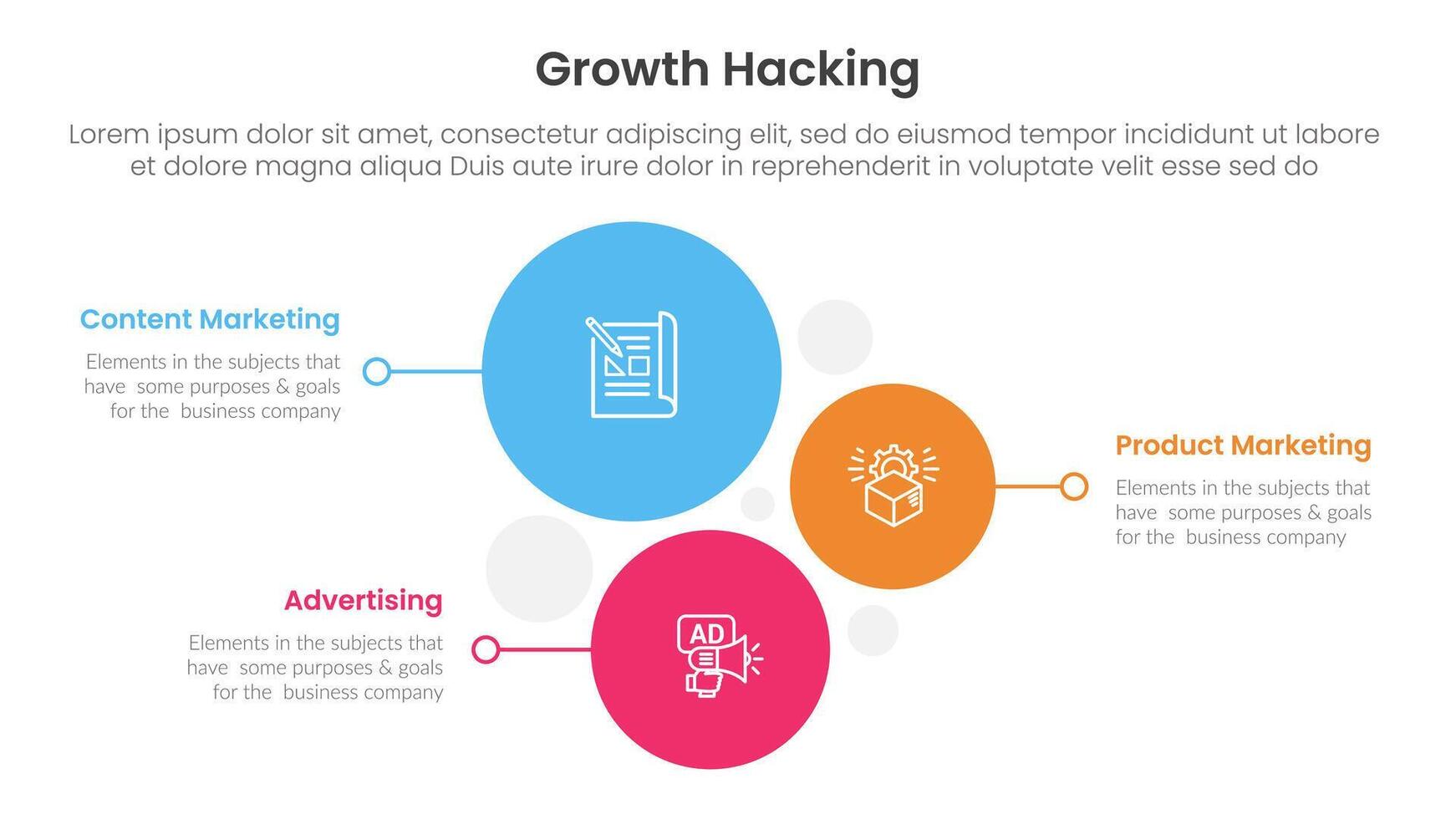 Growth Hacking

Lorem ipsum dolor sit amet, consectetur adipiscing elit, sed do eiusmod tempor incididunt ut labore et dolore magna aliqua Duis aute irure dolor in reprehenderit in voluptate velit esse sed do

Content Marketing

Elements in the subjects that have some purposes & goals for the business company

Product Marketing

Elements in the subjects that have some purposes & goals for the business company

Advertising

Elements in the subjects that have some purposes & goals for the business company

AD