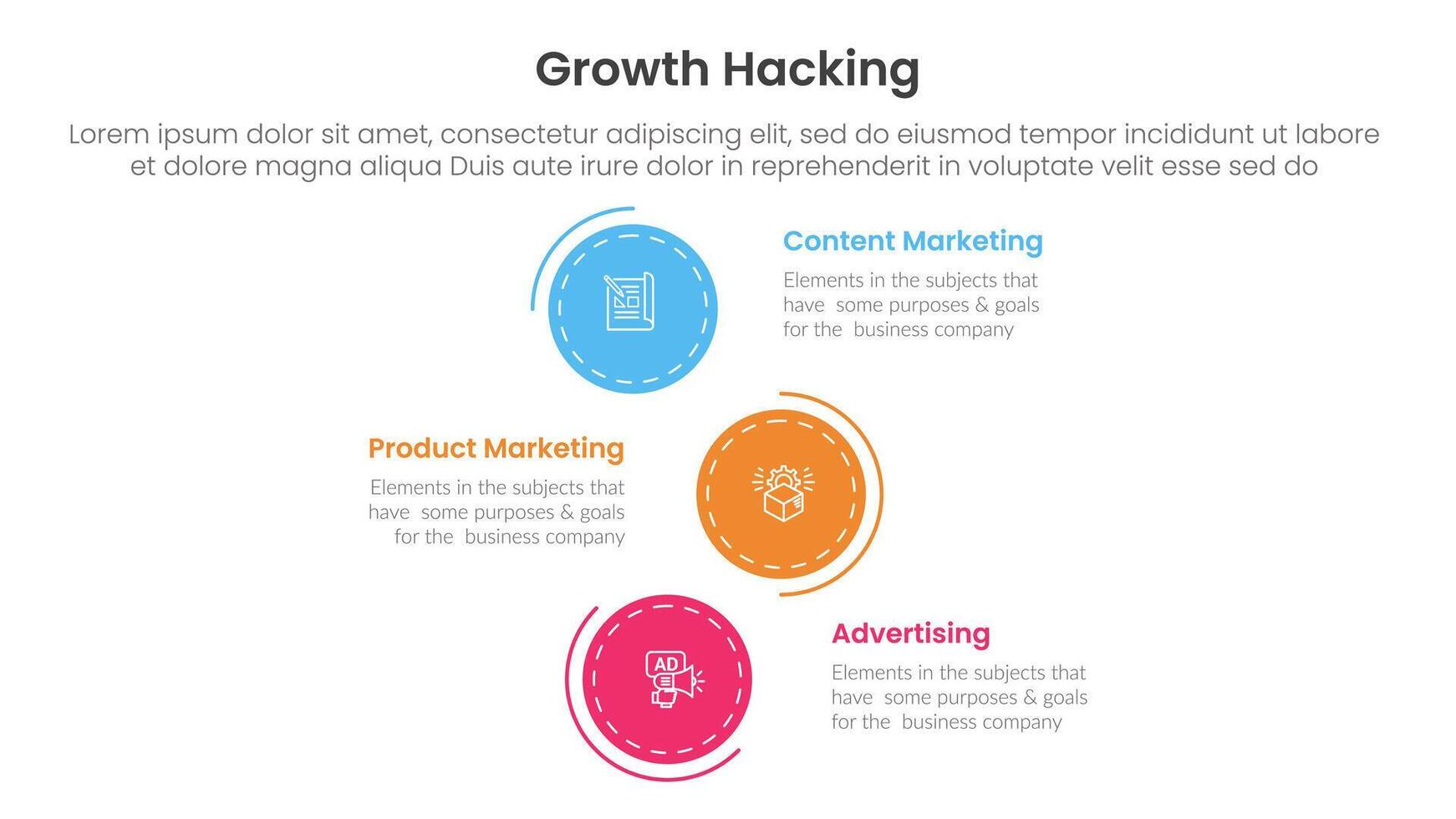 Growth Hacking

Lorem ipsum dolor sit amet, consectetur adipiscing elit, sed do eiusmod tempor incididunt ut labore et dolore magna aliqua Duis aute irure dolor in reprehenderit in voluptate velit esse sed do

Content Marketing

Elements in the subjects that have some purposes & goals for the business company

Product Marketing

Elements in the subjects that have some purposes & goals for the business company

AD

Advertising

Elements in the subjects that have some purposes & goals for the business company