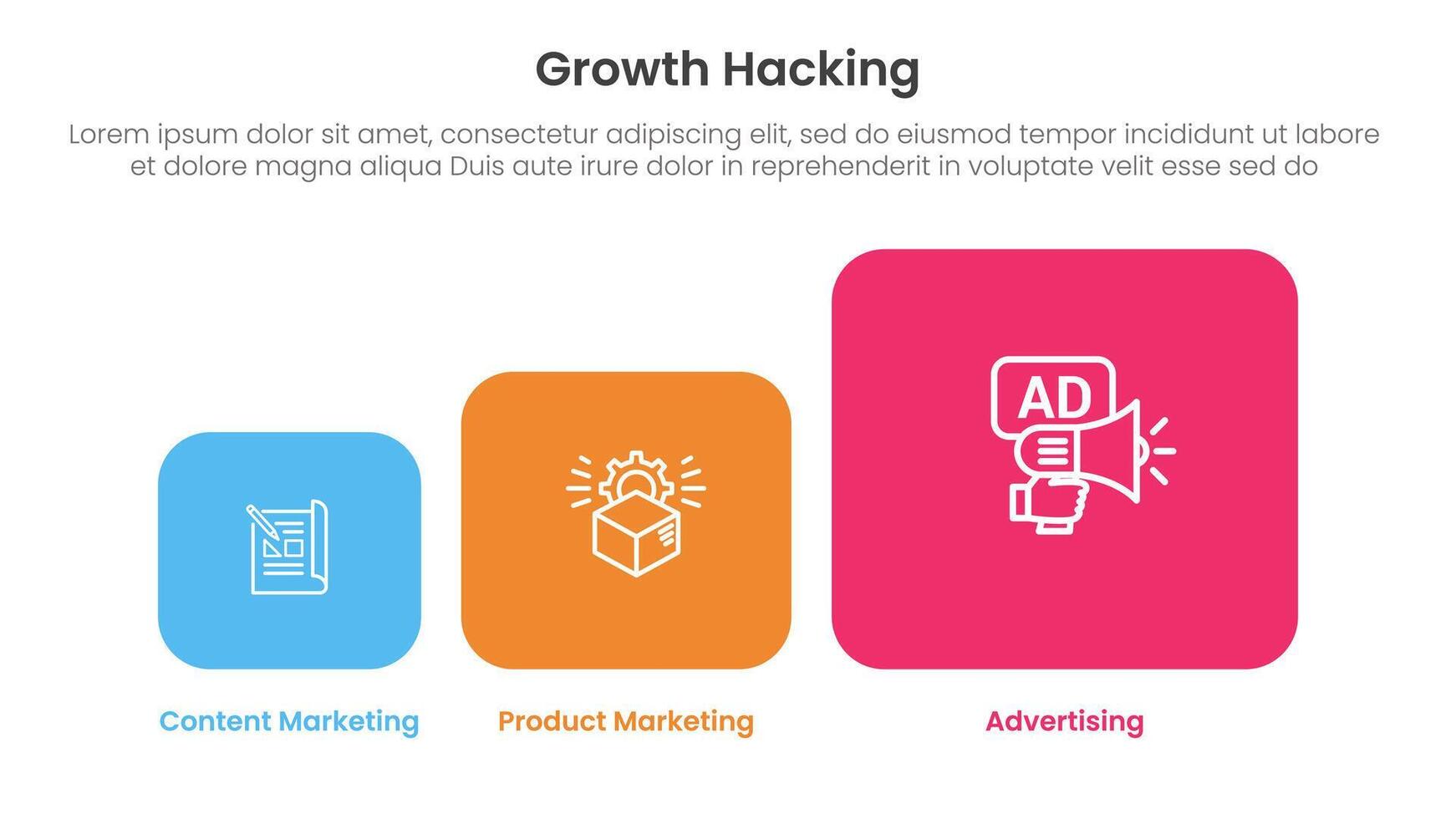 Growth Hacking

Lorem ipsum dolor sit amet, consectetur adipiscing elit, sed do eiusmod tempor incididunt ut labore et dolore magna aliqua Duis aute irure dolor in reprehenderit in voluptate velit esse sed do

AD

Content Marketing

Product Marketing

Advertising