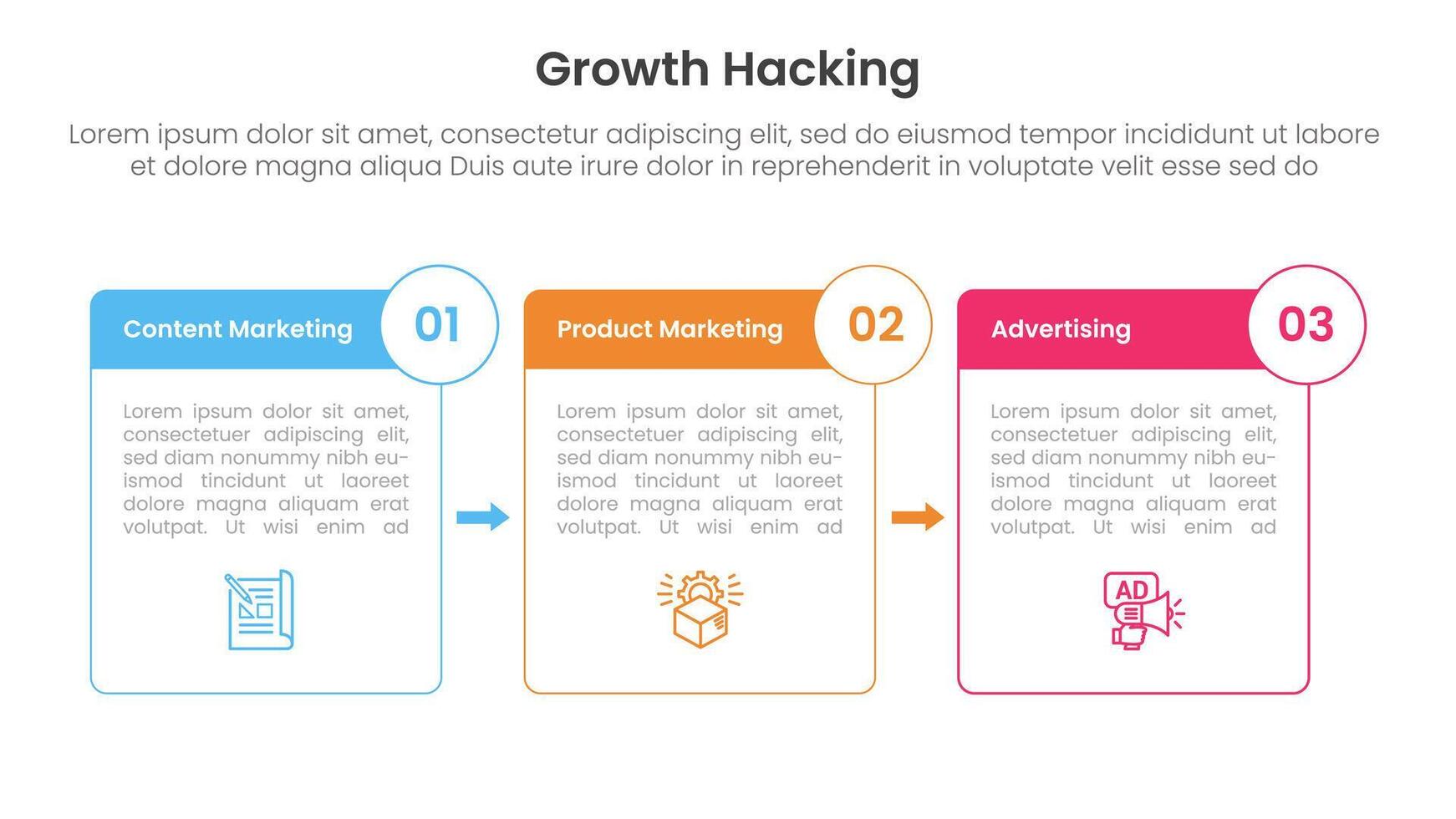 Growth Hacking

Lorem ipsum dolor sit amet, consectetur adipiscing elit, sed do eiusmod tempor incididunt ut labore et dolore magna aliqua Duis aute irure dolor in reprehenderit in voluptate velit esse sed do

Content Marketing 01

Lorem ipsum dolor sit amet, consectetuer adipiscing elit, sed diam nonummy nibh euismod tincidunt ut laoreet dolore magna aliquam erat volutpat. Ut wisi enim ad

Product Marketing 02

Lorem ipsum dolor sit amet, consectetuer adipiscing elit, sed diam nonummy nibh euismod tincidunt ut laoreet dolore magna aliquam erat volutpat. Ut wisi enim ad

Advertising 03

Lorem ipsum dolor sit amet, consectetuer adipiscing elit, sed diam nonummy nibh euismod tincidunt ut laoreet dolore magna aliquam erat volutpat. Ut wisi enim ad

AD