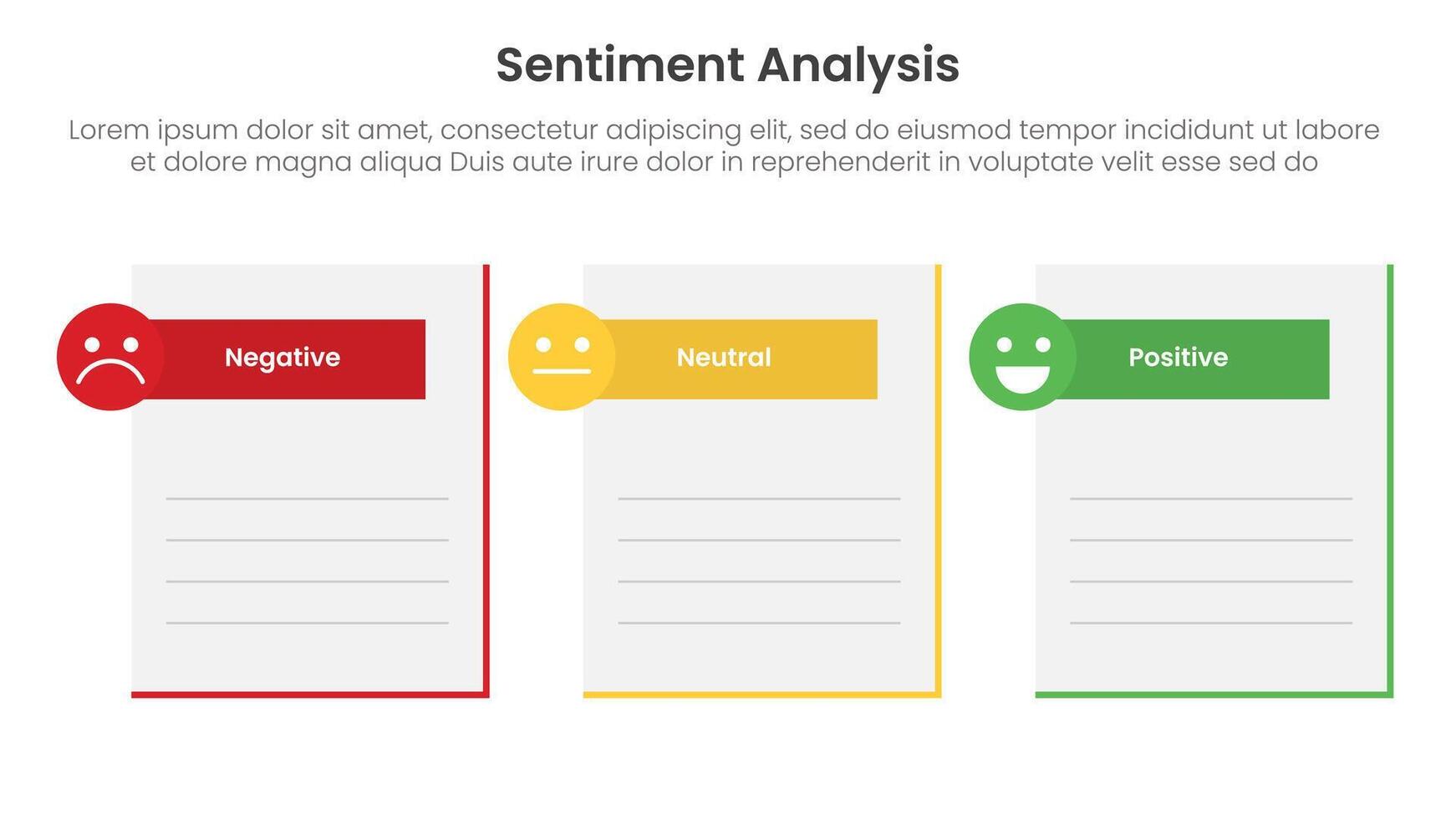 Sentiment Analysis

Lorem ipsum dolor sit amet, consectetur adipiscing elit, sed do eiusmod tempor incididunt ut labore et dolore magna aliqua Duis aute irure dolor in reprehenderit in voluptate velit esse sed do

Negative

Neutral

Positive