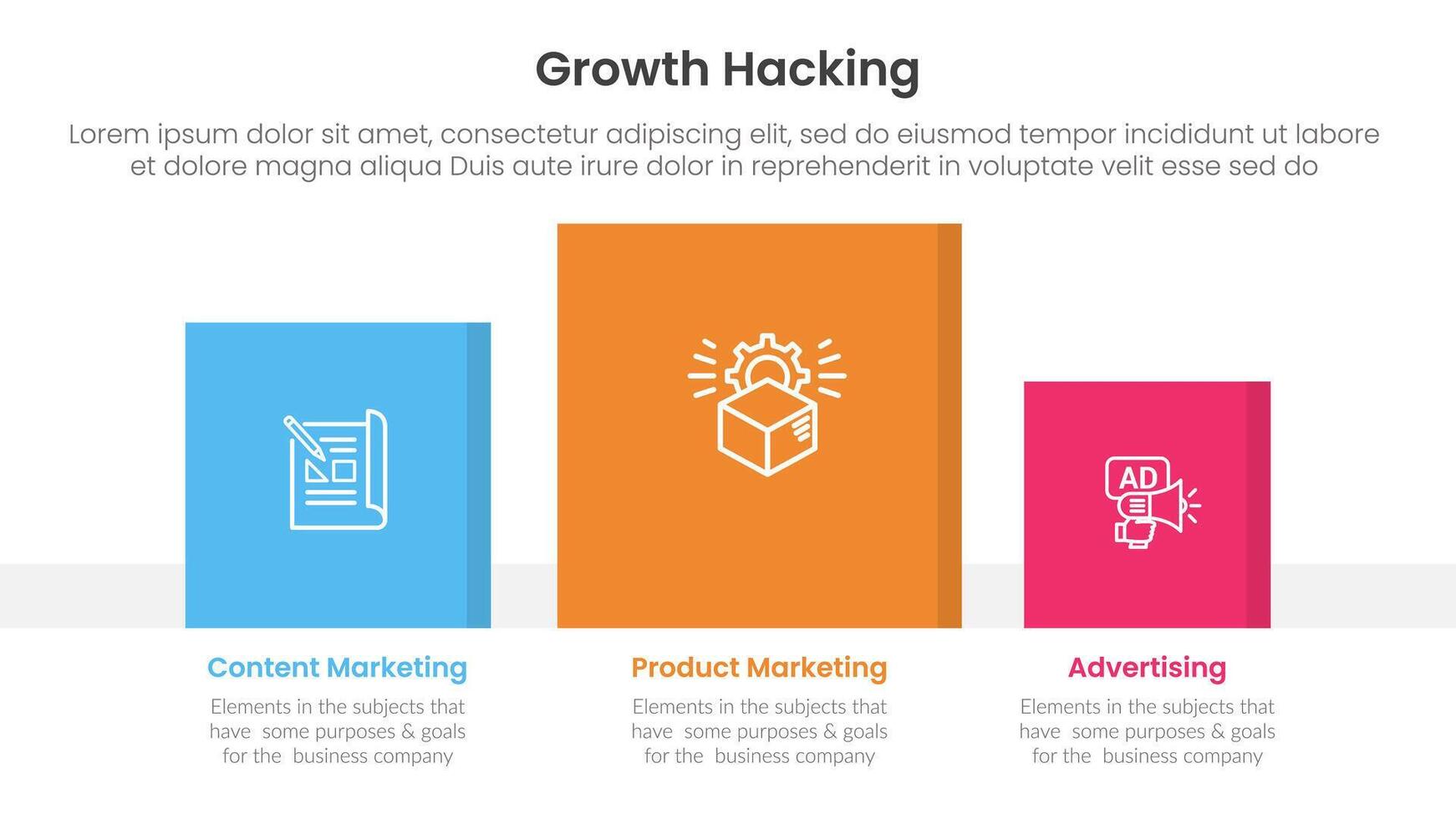 Growth Hacking

Lorem ipsum dolor sit amet, consectetur adipiscing elit, sed do eiusmod tempor incididunt ut labore et dolore magna aliqua Duis aute irure dolor in reprehenderit in voluptate velit esse sed do

AD

Content Marketing

Elements in the subjects that have some purposes & goals for the business company

Product Marketing

Elements in the subjects that have some purposes & goals for the business company

Advertising

Elements in the subjects that have some purposes & goals for the business company