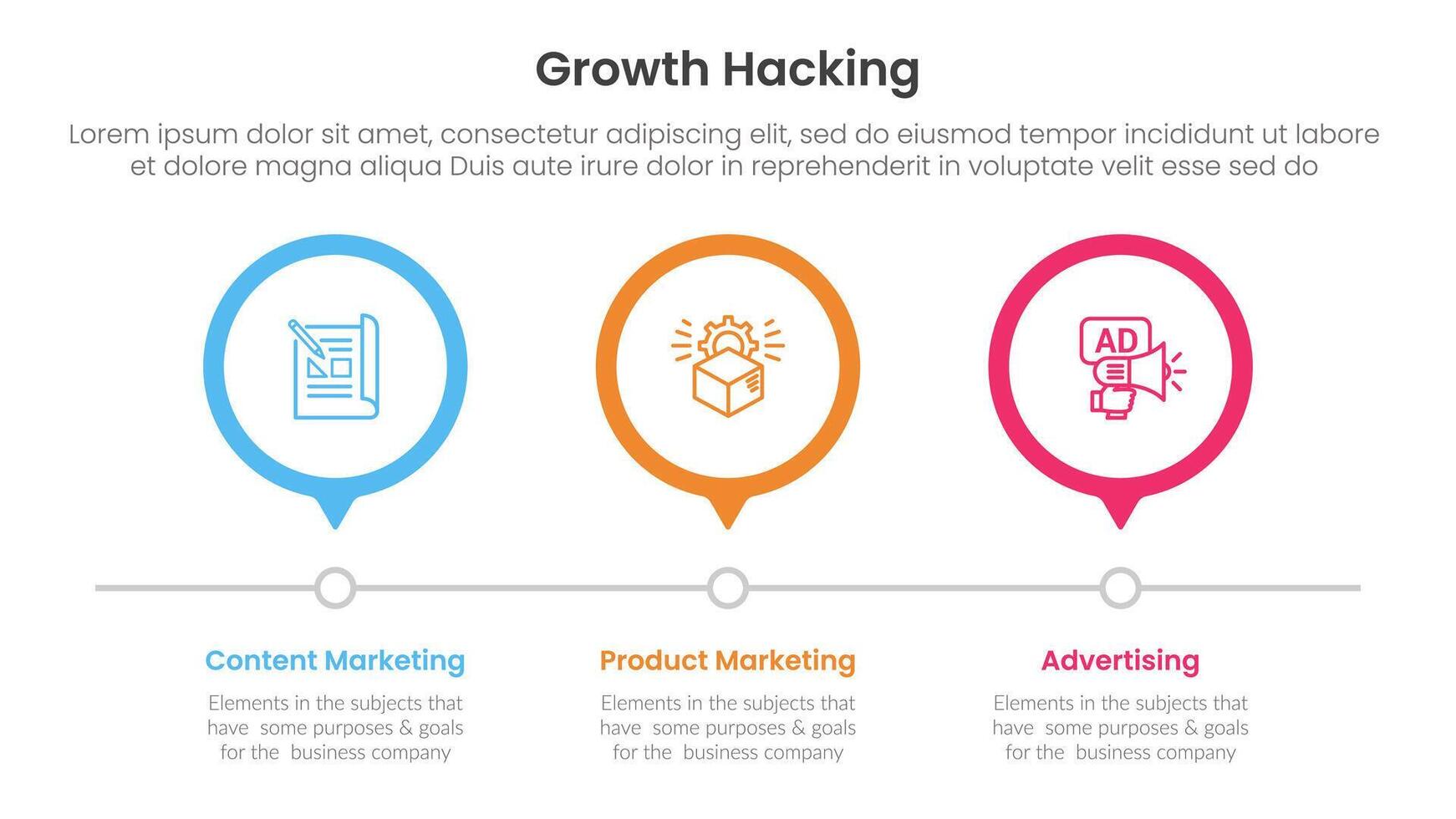 Growth Hacking

Lorem ipsum dolor sit amet, consectetur adipiscing elit, sed do eiusmod tempor incididunt ut labore et dolore magna aliqua Duis aute irure dolor in reprehenderit in voluptate velit esse sed do

AD

Content Marketing

Elements in the subjects that have some purposes & goals for the business company

Product Marketing

Elements in the subjects that have some purposes & goals for the business company

Advertising

Elements in the subjects that have some purposes & goals for the business company