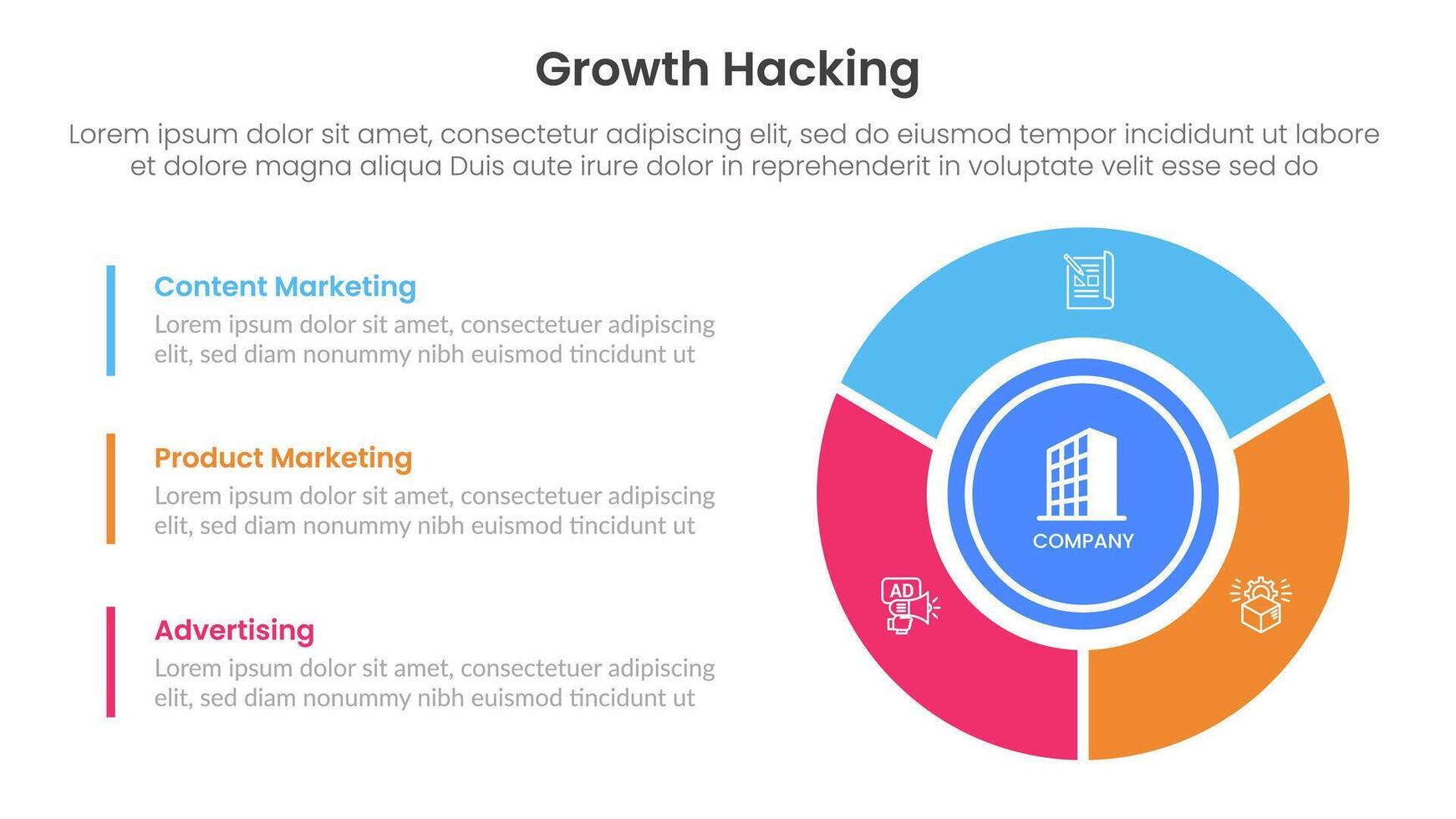 Growth Hacking

Lorem ipsum dolor sit amet, consectetur adipiscing elit, sed do eiusmod tempor incididunt ut labore et dolore magna aliqua Duis aute irure dolor in reprehenderit in voluptate velit esse sed do

Content Marketing
Lorem ipsum dolor sit amet, consectetuer adipiscing elit, sed diam nonummy nibh euismod tincidunt ut

Product Marketing
Lorem ipsum dolor sit amet, consectetuer adipiscing elit, sed diam nonummy nibh euismod tincidunt ut

Advertising
Lorem ipsum dolor sit amet, consectetuer adipiscing elit, sed diam nonummy nibh euismod tincidunt ut

COMPANY

AD