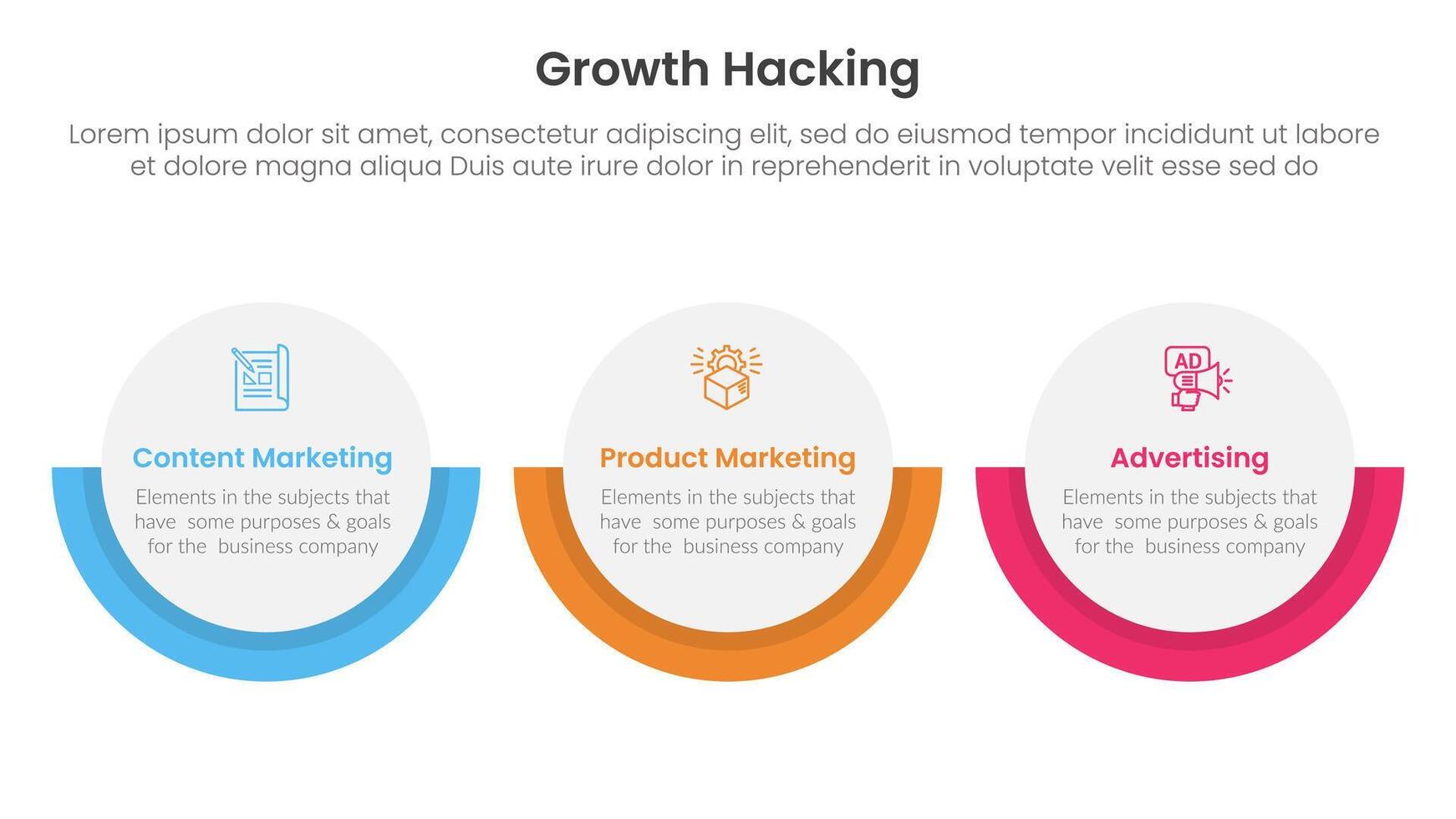 Growth Hacking

Lorem ipsum dolor sit amet, consectetur adipiscing elit, sed do eiusmod tempor incididunt ut labore et dolore magna aliqua Duis aute irure dolor in reprehenderit in voluptate velit esse sed do

Content Marketing

Elements in the subjects that have some purposes & goals for the business company

Product Marketing

Elements in the subjects that have some purposes & goals for the business company

AD

Advertising

Elements in the subjects that have some purposes & goals for the business company