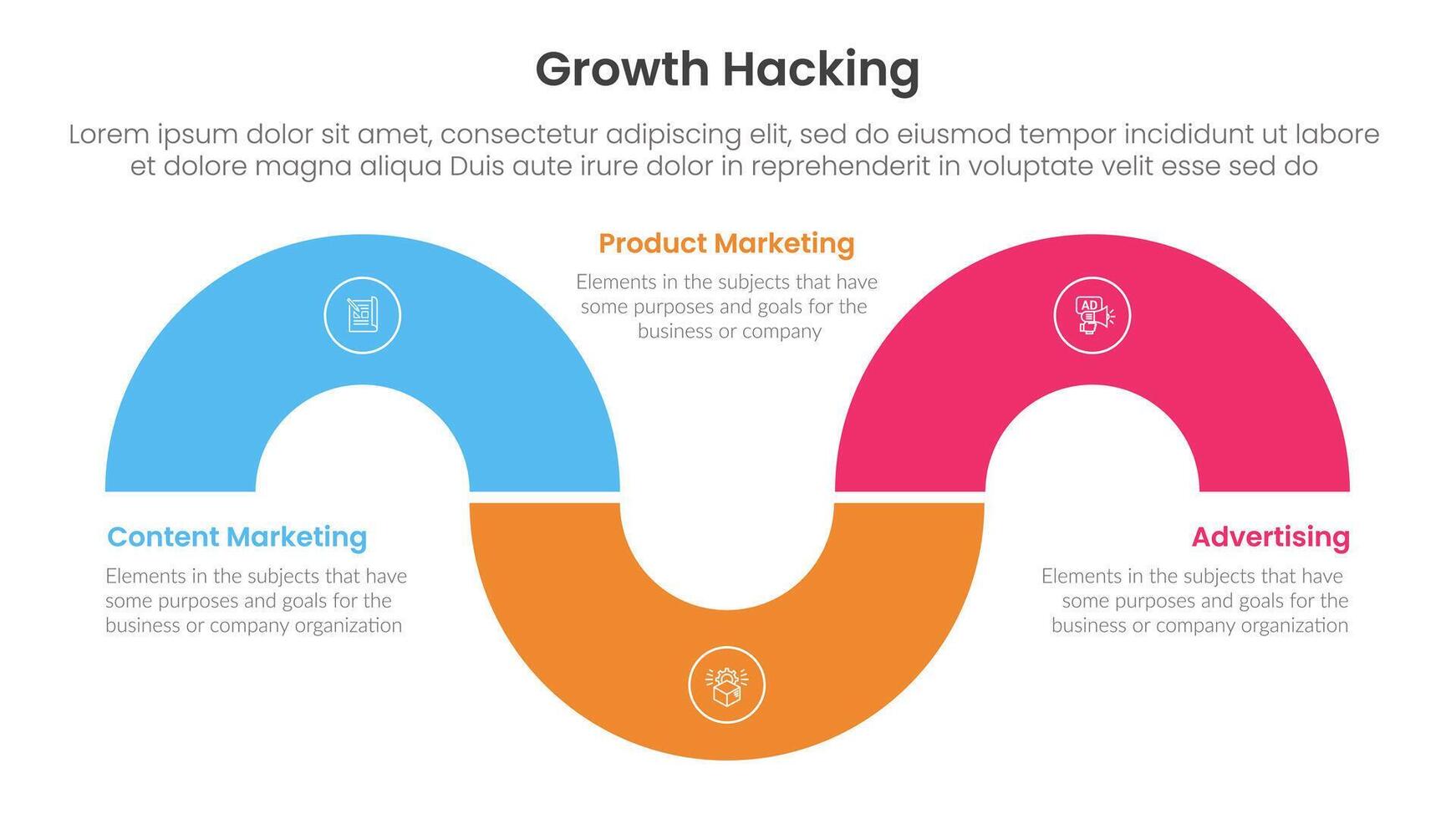 Growth Hacking

Lorem ipsum dolor sit amet, consectetur adipiscing elit, sed do eiusmod tempor incididunt ut labore et dolore magna aliqua Duis aute irure dolor in reprehenderit in voluptate velit esse sed do

Product Marketing

Elements in the subjects that have some purposes and goals for the business or company

AD

Content Marketing

Elements in the subjects that have some purposes and goals for the business or company organization

Advertising

Elements in the subjects that have some purposes and goals for the business or company organization